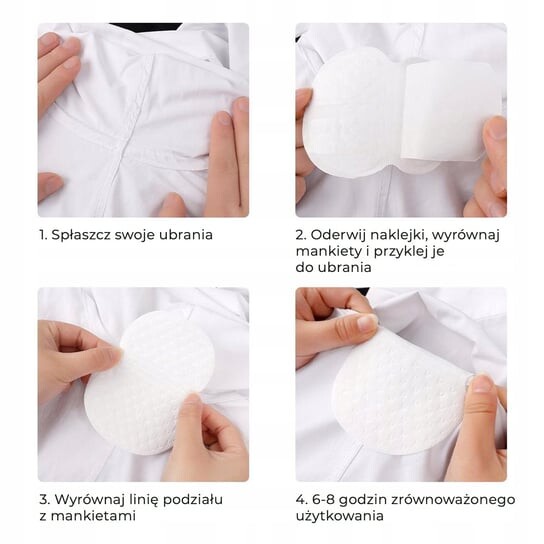 1. Spłaszcz swoje ubrania

2. Oderwij naklejki, wyrównaj mankiety i przyklej je do ubrania

3. Wyrównaj linię podziału z mankietami

4. 6-8 godzin zrównoważonego użytkowania