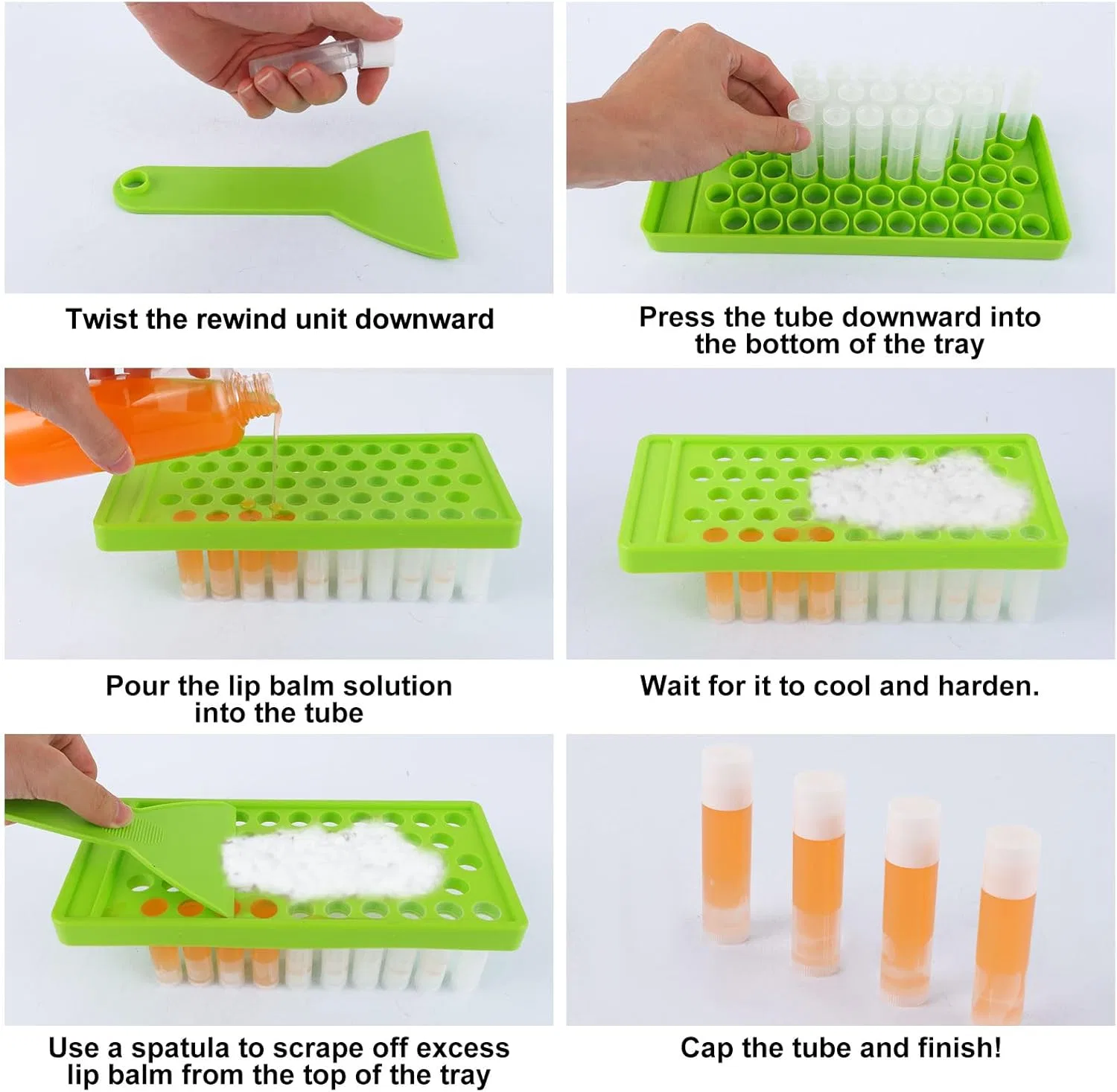 Twist the rewind unit downward

Press the tube downward into the bottom of the tray

Pour the lip balm solution into the tube

Wait for it to cool and harden.

Use a spatula to scrape off excess lip balm from the top of the tray

Cap the tube and finish!