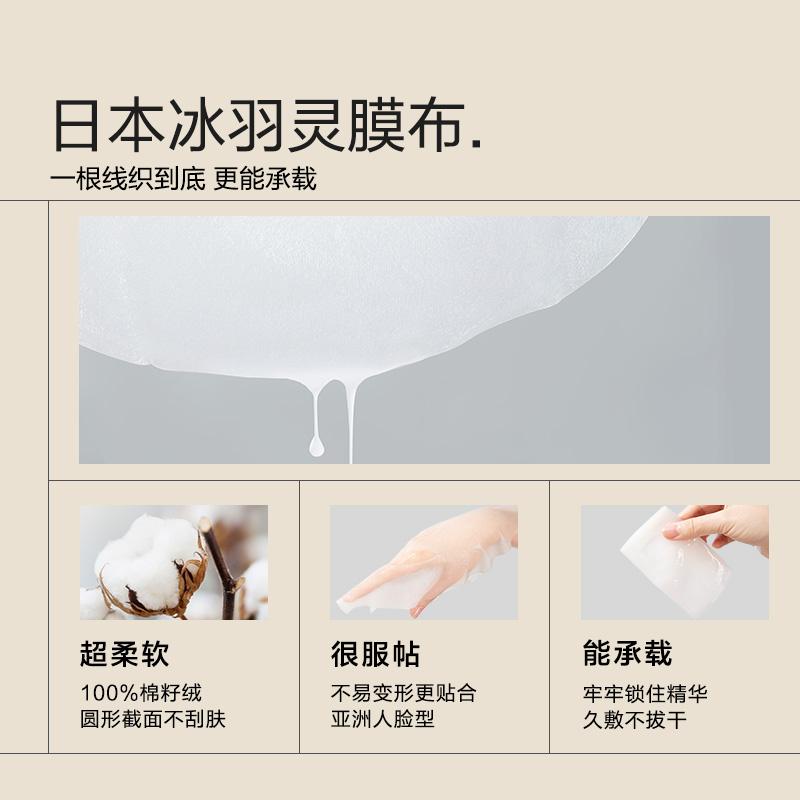 日本冰羽灵膜布.

一根线织到底 更能承载

超柔软

100%棉籽绒
圆形截面不刮肤

很服帖

不易变形更贴合
亚洲人脸型

能承载

牢牢锁住精华
久敷不拔干