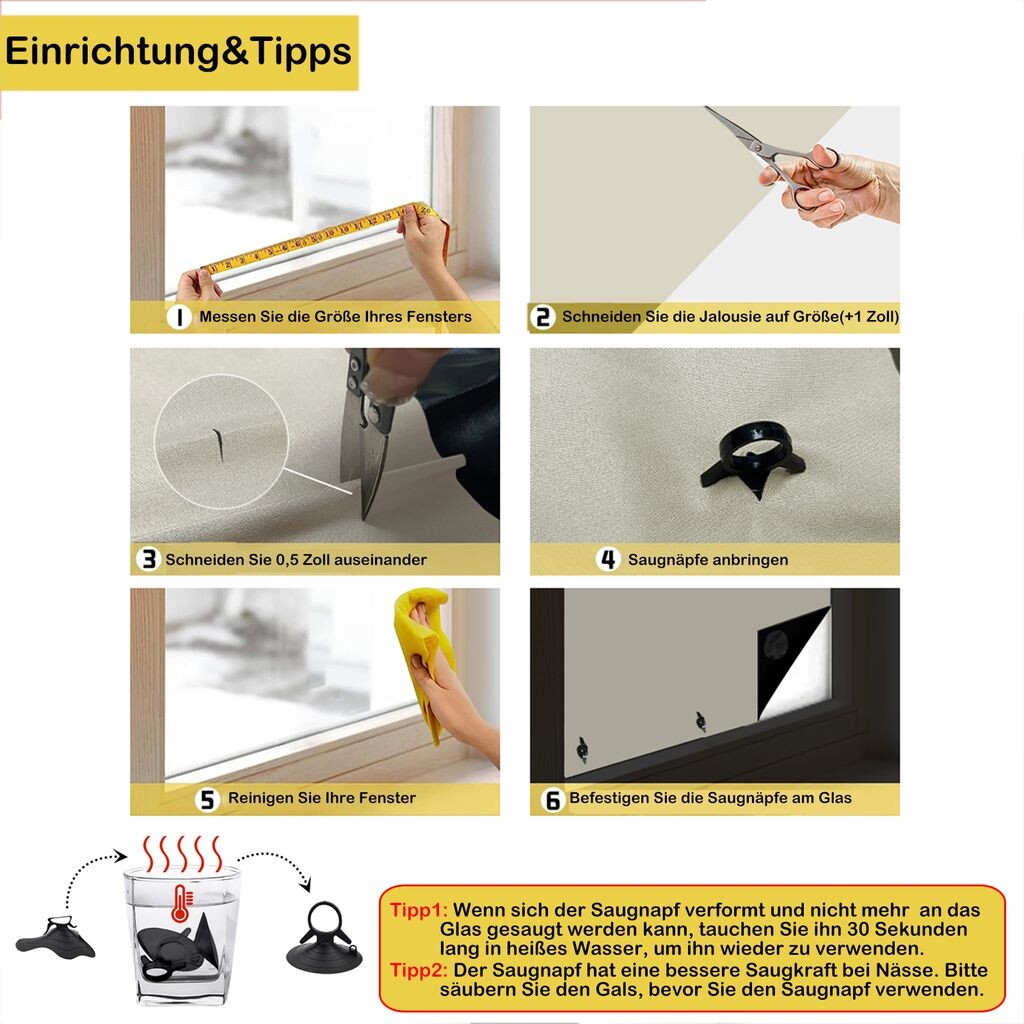 Einrichtung&Tipps

1 Messen Sie die Größe Ihres Fensters

2 Schneiden Sie die Jalousie auf Größe(+1 Zoll)

3 Schneiden Sie 0,5 Zoll auseinander

4 Saugnäpfe anbringen

5 Reinigen Sie Ihre Fenster

6 Befestigen Sie die Saugnäpfe am Glas

Tipp1: Wenn sich der Saugnapf verformt und nicht mehr an das Glas gesaugt werden kann, tauchen Sie ihn 30 Sekunden lang in heißes Wasser, um ihn wieder zu verwenden.
Tipp2: Der Saugnapf hat eine bessere Saugkraft bei Nässe. Bitte säubern Sie den Gals, bevor Sie den Saugnapf verwenden.