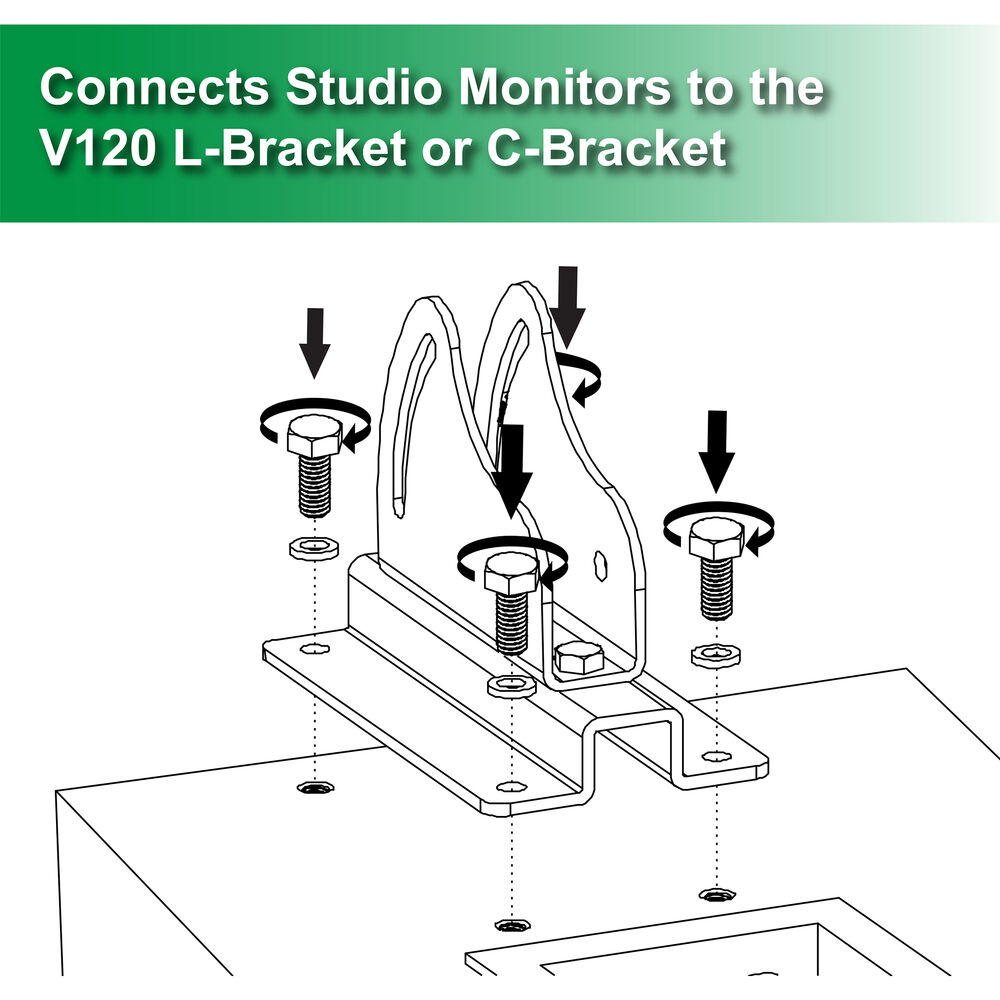 Connects Studio Monitors to the V120 L-Bracket or C-Bracket