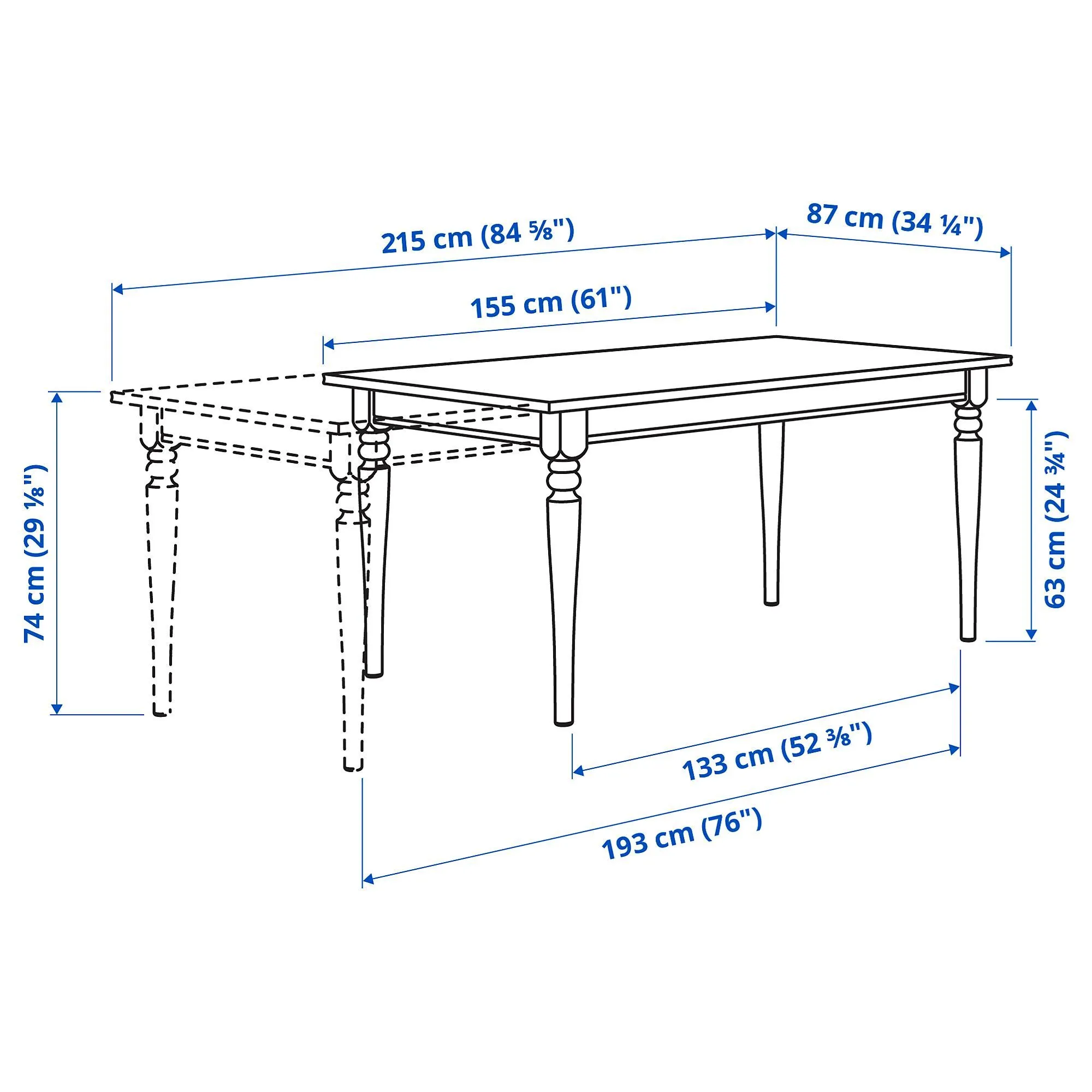 215 cm (84 ⅝")

87 cm (34 ¼")

155 cm (61")

74 cm (29 ⅛")

63 cm (24 ¾")

133 cm (52 ⅜")

193 cm (76")