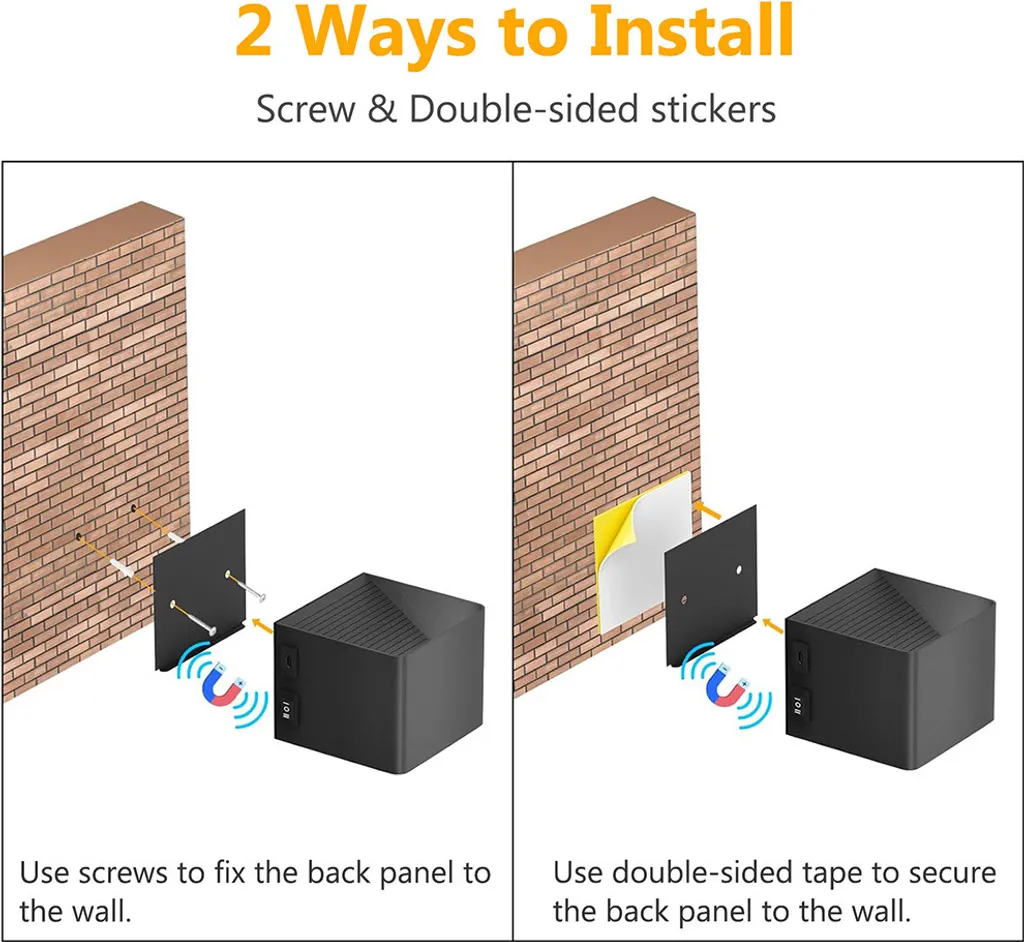 2 Ways to Install

Screw & Double-sided stickers

Use screws to fix the back panel to the wall.

Use double-sided tape to secure the back panel to the wall.