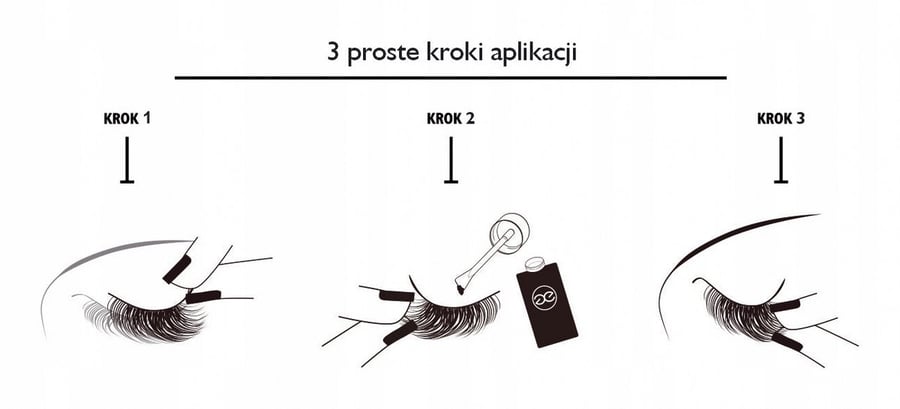 3 proste kroki aplikacji

KROK 1

KROK 2

KROK 3