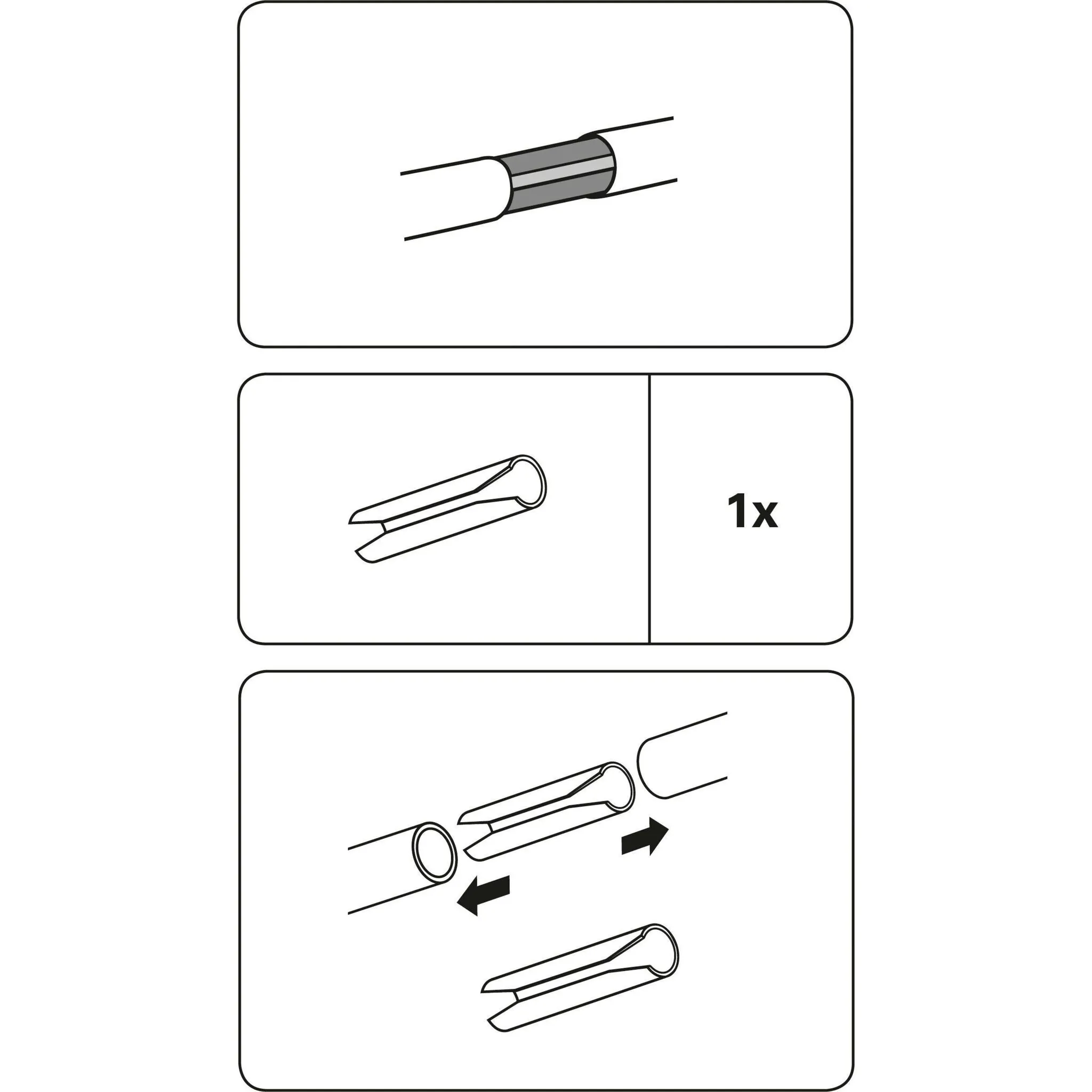 1x