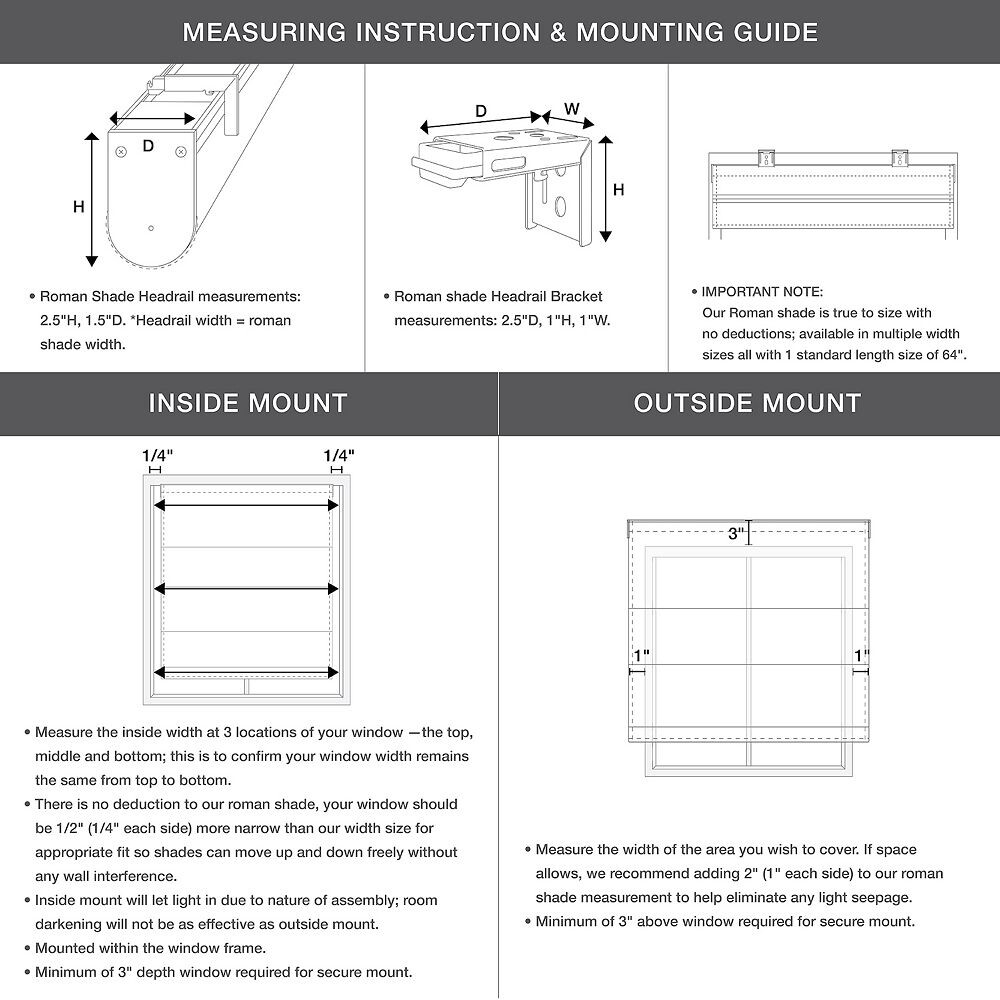 MEASURING INSTRUCTION & MOUNTING GUIDE

D

H

• Roman Shade Headrail measurements: 2.5"H, 1.5"D. *Headrail width = roman shade width.

D W

H

• Roman shade Headrail Bracket measurements: 2.5"D, 1"H, 1"W.

• IMPORTANT NOTE: Our Roman shade is true to size with no deductions; available in multiple width sizes all with 1 standard length size of 64".

INSIDE MOUNT

1/4" 1/4"

• Measure the inside width at 3 locations of your window —the top, middle and bottom; this is to confirm your window width remains the same from top to bottom.
• There is no deduction to our roman shade, your window should be 1/2" (1/4" each side) more narrow than our width size for appropriate fit so shades can move up and down freely without any wall interference.
• Inside mount will let light in due to nature of assembly; room darkening will not be as effective as outside mount.
• Mounted within the window frame.
• Minimum of 3" depth window required for secure mount.

OUTSIDE MOUNT

3"

1" 1"

• Measure the width of the area you wish to cover. If space allows, we recommend adding 2" (1" each side) to our roman shade measurement to help eliminate any light seepage.
• Minimum of 3" above window required for secure mount.