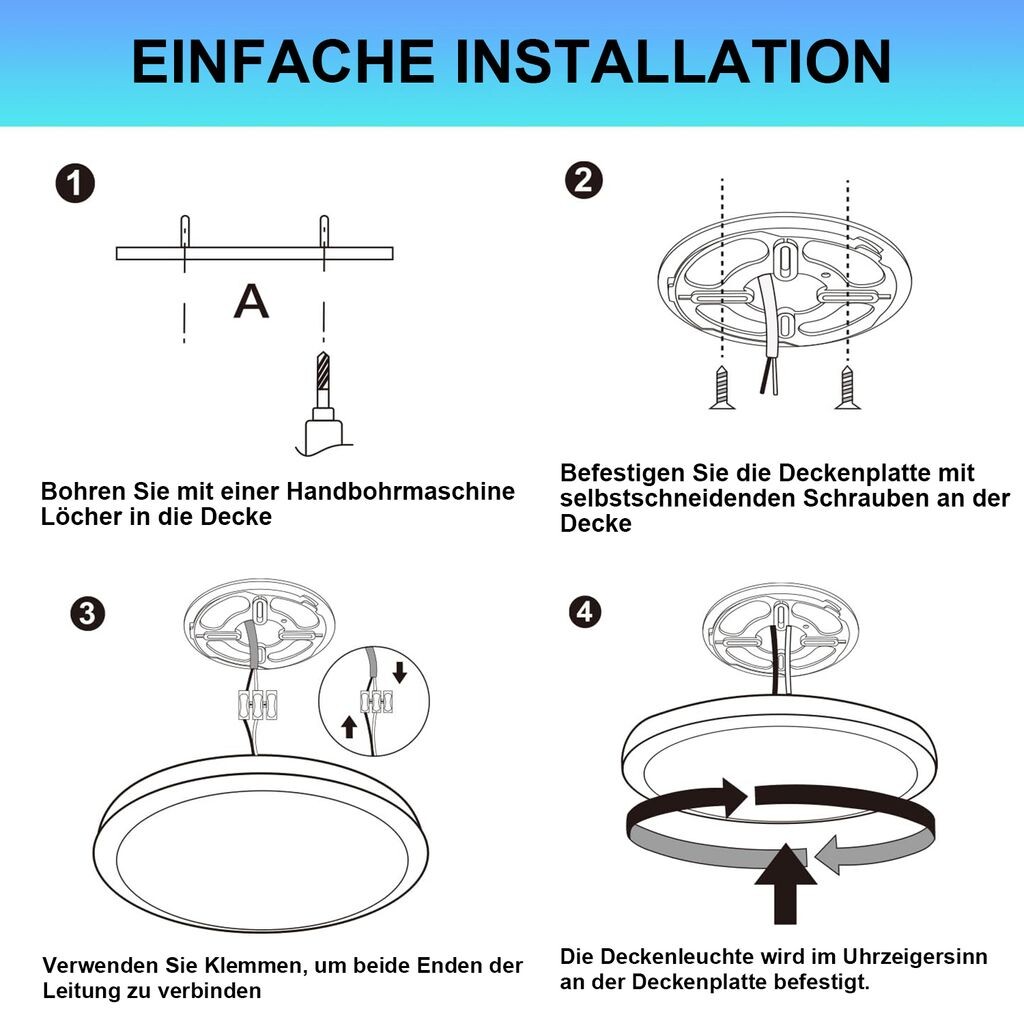 EINFACHE INSTALLATION

1

A

Bohren Sie mit einer Handbohrmaschine Löcher in die Decke

2

Befestigen Sie die Deckenplatte mit selbstschneidenden Schrauben an der Decke

3

Verwenden Sie Klemmen, um beide Enden der Leitung zu verbinden

4

Die Deckenleuchte wird im Uhrzeigersinn an der Deckenplatte befestigt.