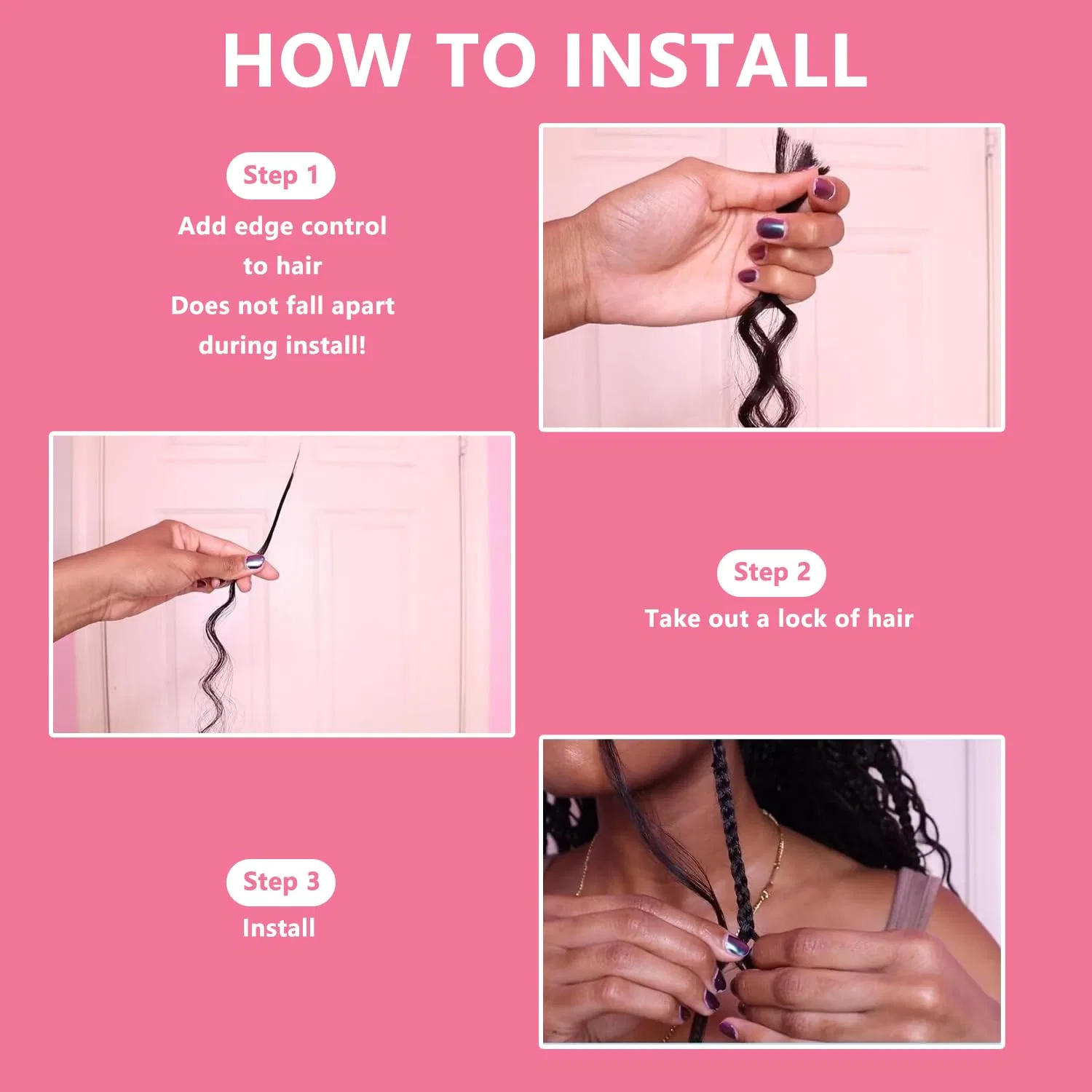 HOW TO INSTALL

Step 1

Add edge control
to hair
Does not fall apart
during install!

Step 2

Take out a lock of hair

Step 3

Install