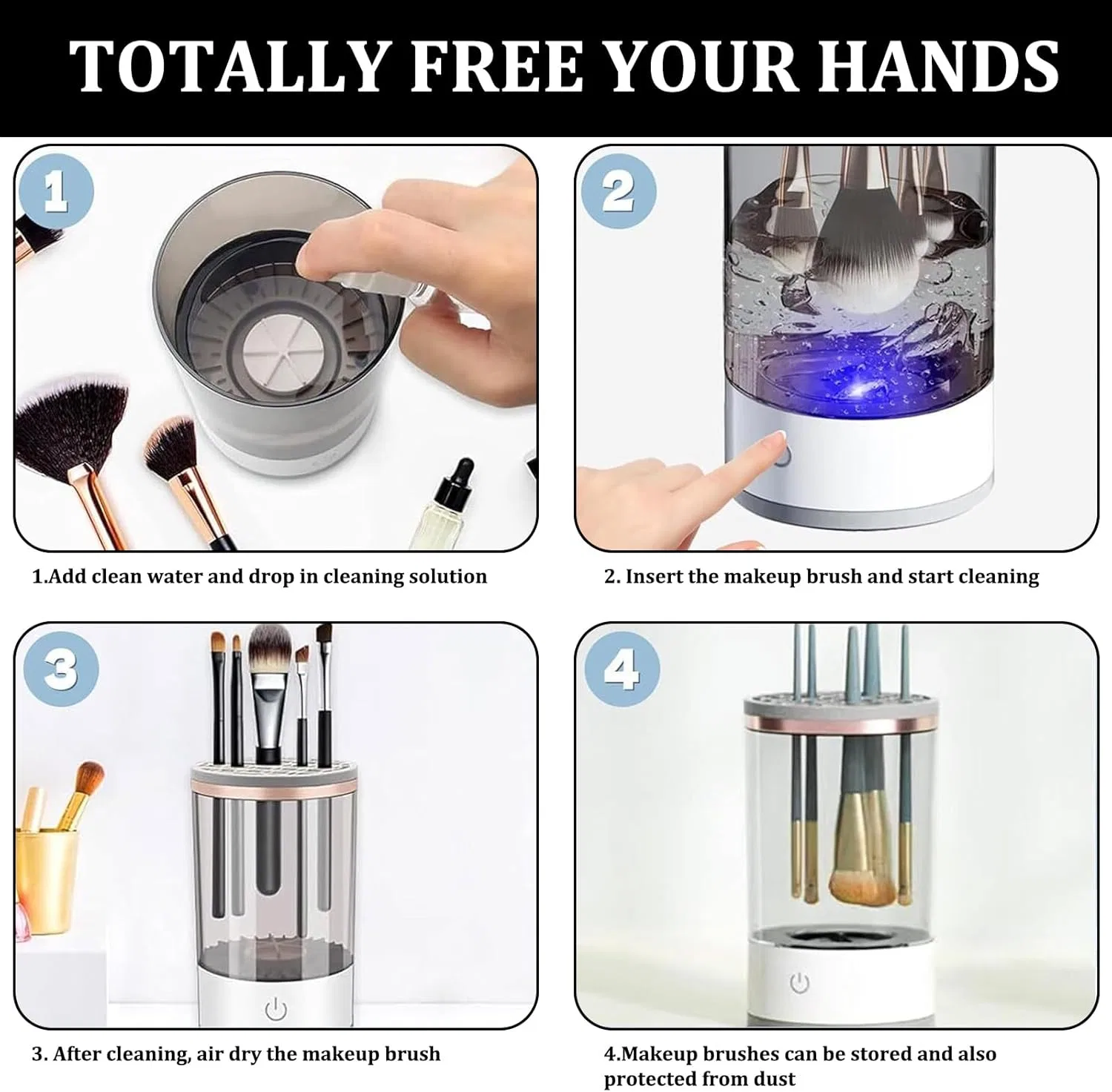 TOTALLY FREE YOUR HANDS

1

1.Add clean water and drop in cleaning solution

2

2. Insert the makeup brush and start cleaning

3

3. After cleaning, air dry the makeup brush

4

4.Makeup brushes can be stored and also protected from dust