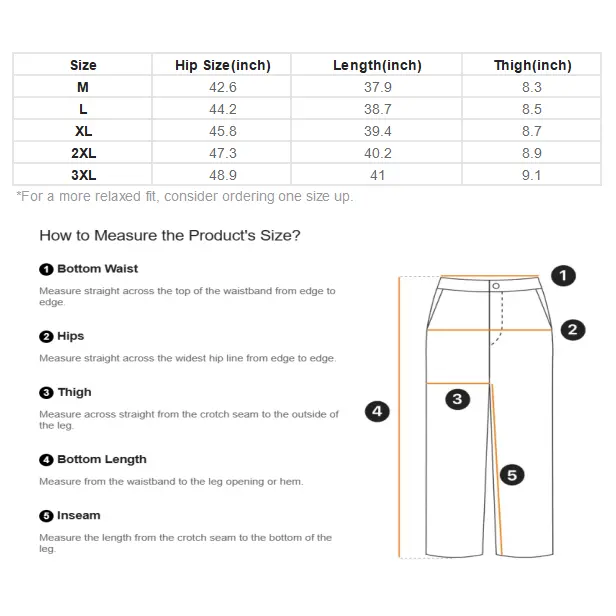 | Size | Hip Size(inch) | Length(inch) | Thigh(inch) |
|---|---|---|---|
| M | 42.6 | 37.9 | 8.3 |
| L | 44.2 | 38.7 | 8.5 |
| XL | 45.8 | 39.4 | 8.7 |
| 2XL | 47.3 | 40.2 | 8.9 |
| 3XL | 48.9 | 41 | 9.1 |

*For a more relaxed fit, consider ordering one size up.

How to Measure the Product's Size?

1 Bottom Waist

Measure straight across the top of the waistband from edge to edge.

2 Hips

Measure straight across the widest hip line from edge to edge.

3 Thigh

Measure across straight from the crotch seam to the outside of the leg.

4 Bottom Length

Measure from the waistband to the leg opening or hem.

5 Inseam

Measure the length from the crotch seam to the bottom of the leg.

1
2
3
4
5