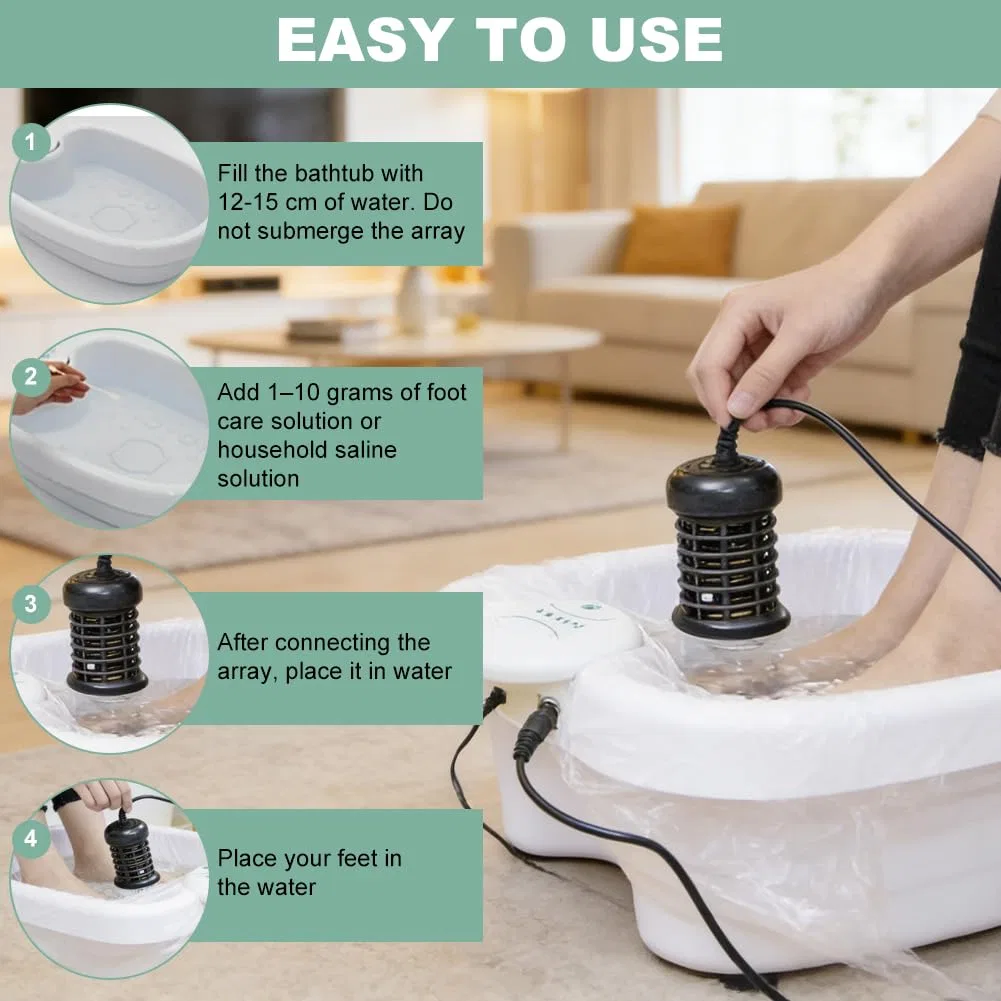 EASY TO USE

1

Fill the bathtub with 12-15 cm of water. Do not submerge the array

2

Add 1–10 grams of foot care solution or household saline solution

3

After connecting the array, place it in water

4

Place your feet in the water