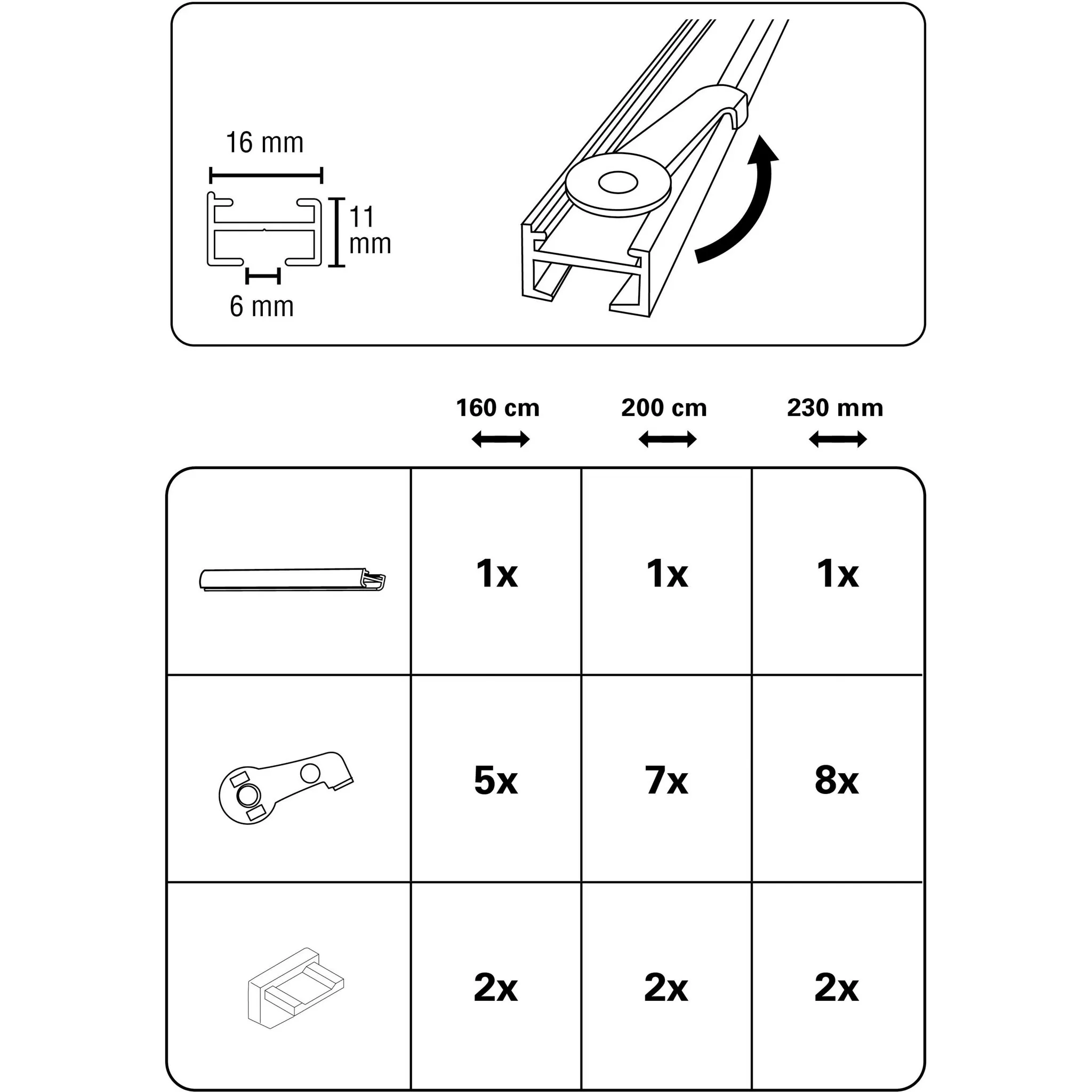 16 mm

11 mm

6 mm

| | 160 cm | 200 cm | 230 mm |
|---|---|---|---|
| | 1x | 1x | 1x |
| | 5x | 7x | 8x |
| | 2x | 2x | 2x |