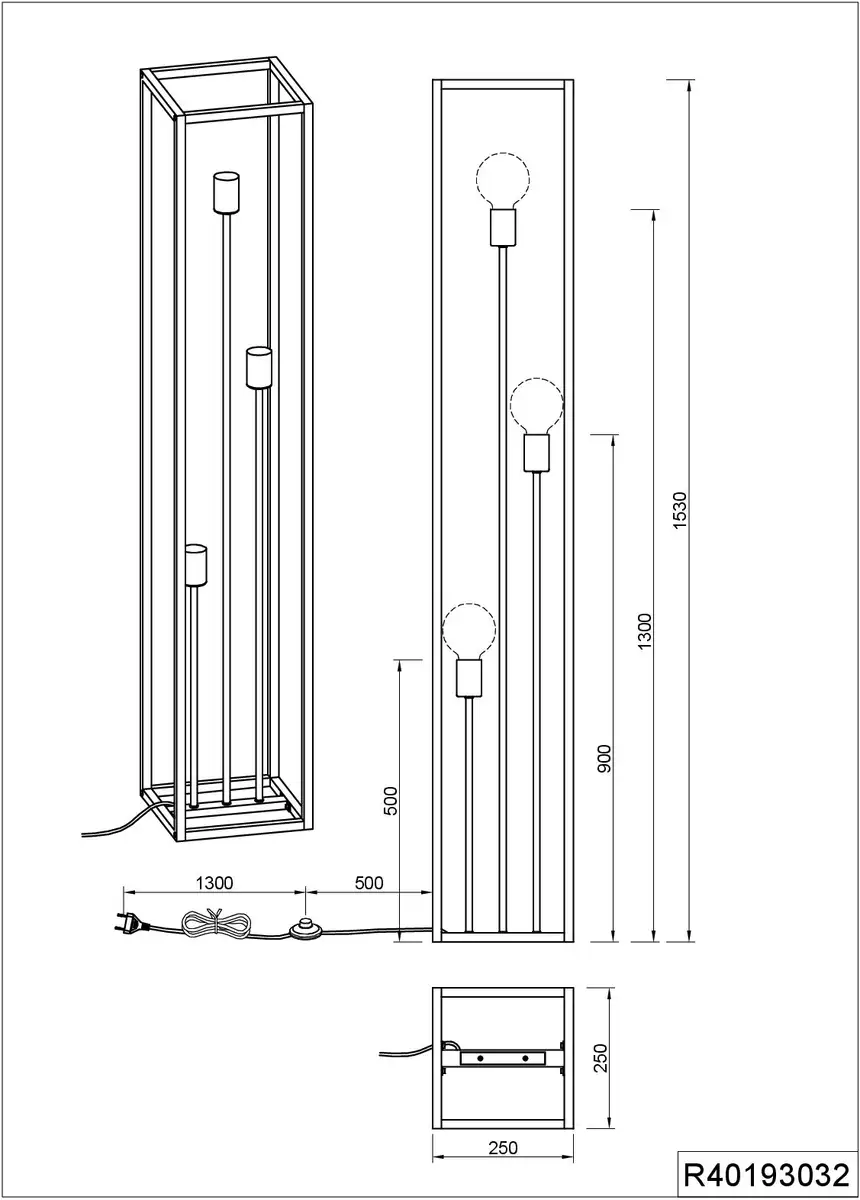 1530
1300
900
500
1300
500
250
250
R40193032