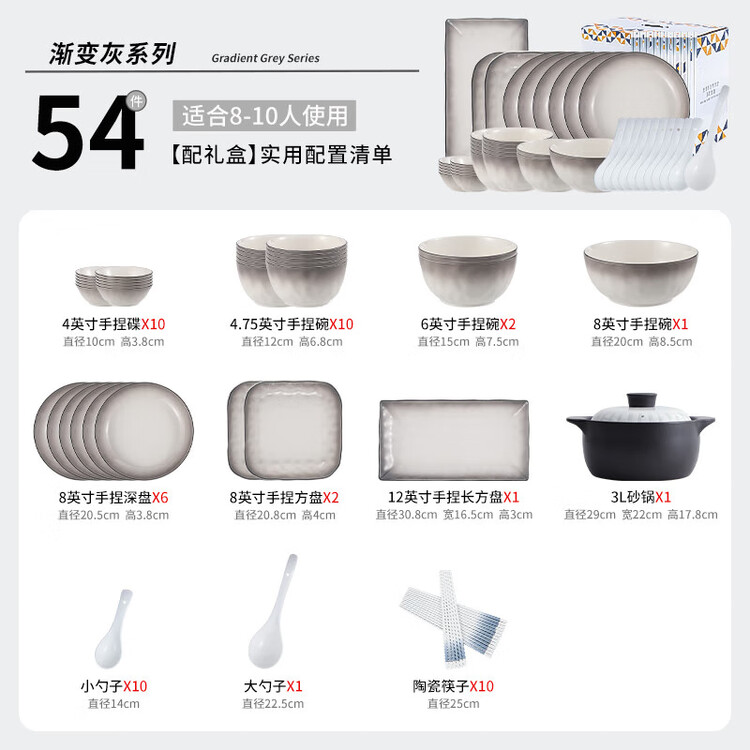 渐变灰系列 Gradient Grey Series

54件

适合8-10人使用

【配礼盒】实用配置清单

4英寸手捏碟X10
直径10cm 高3.8cm

4.75英寸手捏碗X10
直径12cm 高6.8cm

6英寸手捏碗X2
直径15cm 高7.5cm

8英寸手捏碗X1
直径20cm 高8.5cm

8英寸手捏深盘X6
直径20.5cm 高3.8cm

8英寸手捏方盘X2
直径20.8cm 高4cm

12英寸手捏长方盘X1
直径30.8cm 宽16.5cm 高3cm

3L砂锅X1
直径29cm 宽22cm 高17.8cm

小勺子X10
直径14cm

大勺子X1
直径22.5cm

陶瓷筷子X10
直径25cm