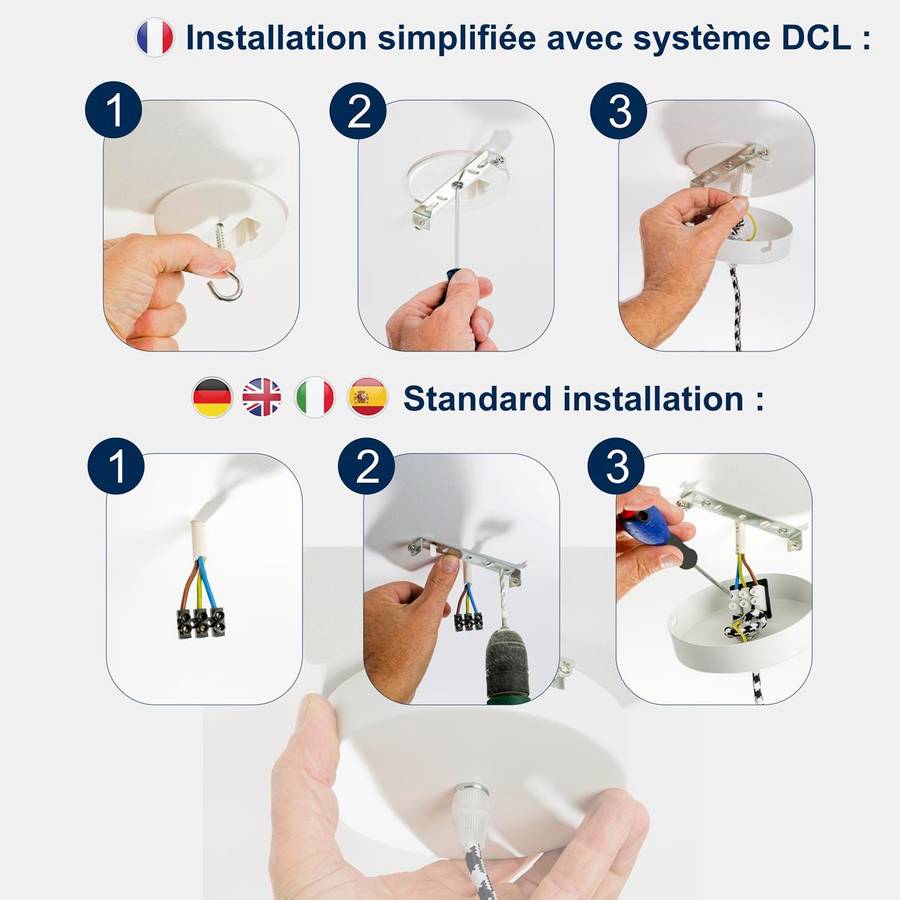 Installation simplifiée avec système DCL :

1

2

3

Standard installation :

1

2

3