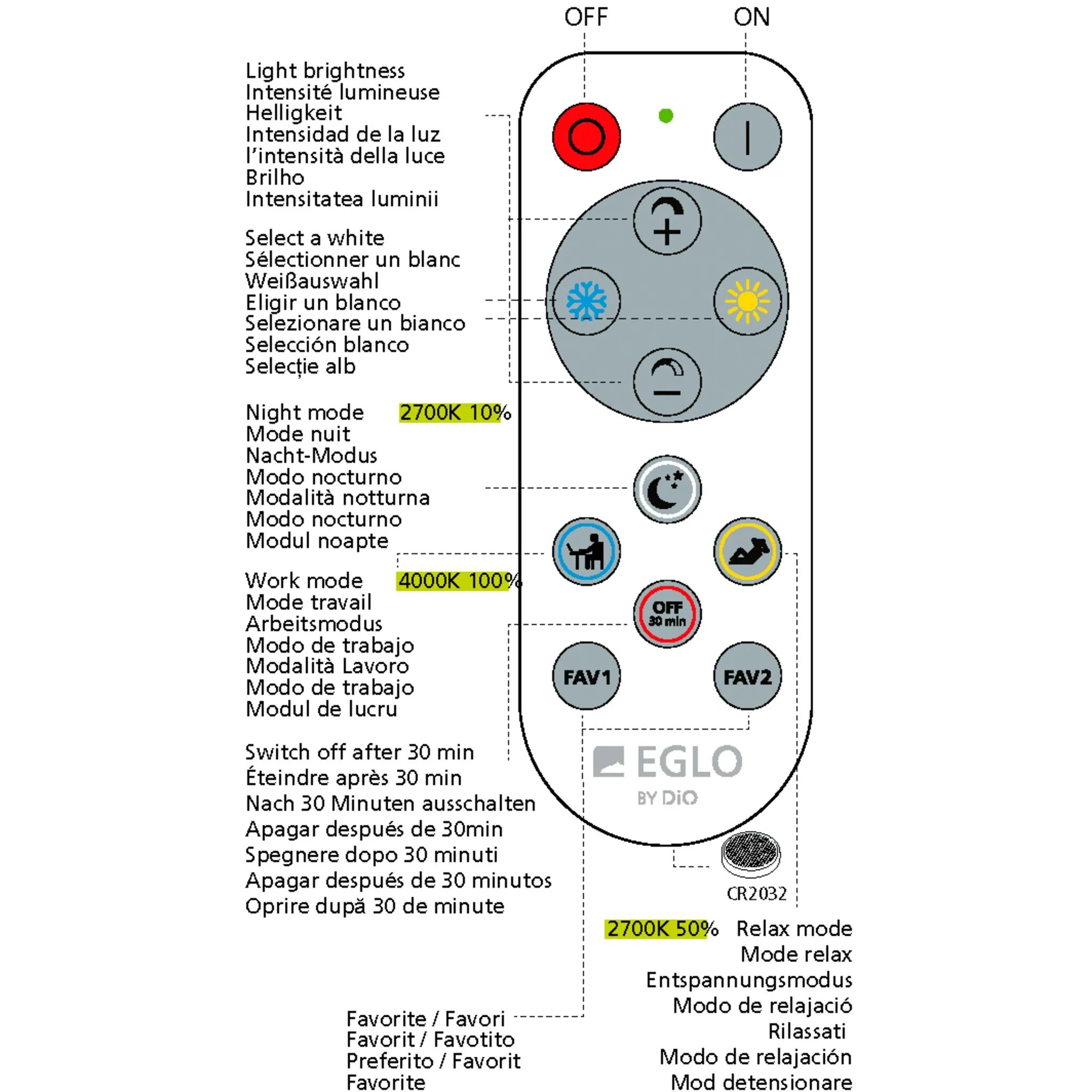 OFF ON

Light brightness
Intensité lumineuse
Helligkeit
Intensidad de la luz
l'intensità della luce
Brilho
Intensitatea luminii

Select a white
Sélectionner un blanc
Weißauswahl
Eligir un blanco
Selezionare un bianco
Selección blanco
Selecție alb

Night mode 2700K 10%
Mode nuit
Nacht-Modus
Modo nocturno
Modalità notturna
Modo nocturno
Modul noapte

Work mode 4000K 100%
Mode travail
Arbeitsmodus
Modo de trabajo
Modalità Lavoro
Modo de trabajo
Modul de lucru

Switch off after 30 min
Éteindre après 30 min
Nach 30 Minuten ausschalten
Apagar después de 30min
Spegnere dopo 30 minuti
Apagar después de 30 minutos
Oprire după 30 de minute

OFF 30 min

FAV1 FAV2

EGLO BY DiO

CR2032

2700K 50% Relax mode
Mode relax
Entspannungsmodus
Modo de relajació
Rilassati
Modo de relajación
Mod detensionare

Favorite / Favori
Favorit / Favotito
Preferito / Favorit
Favorite