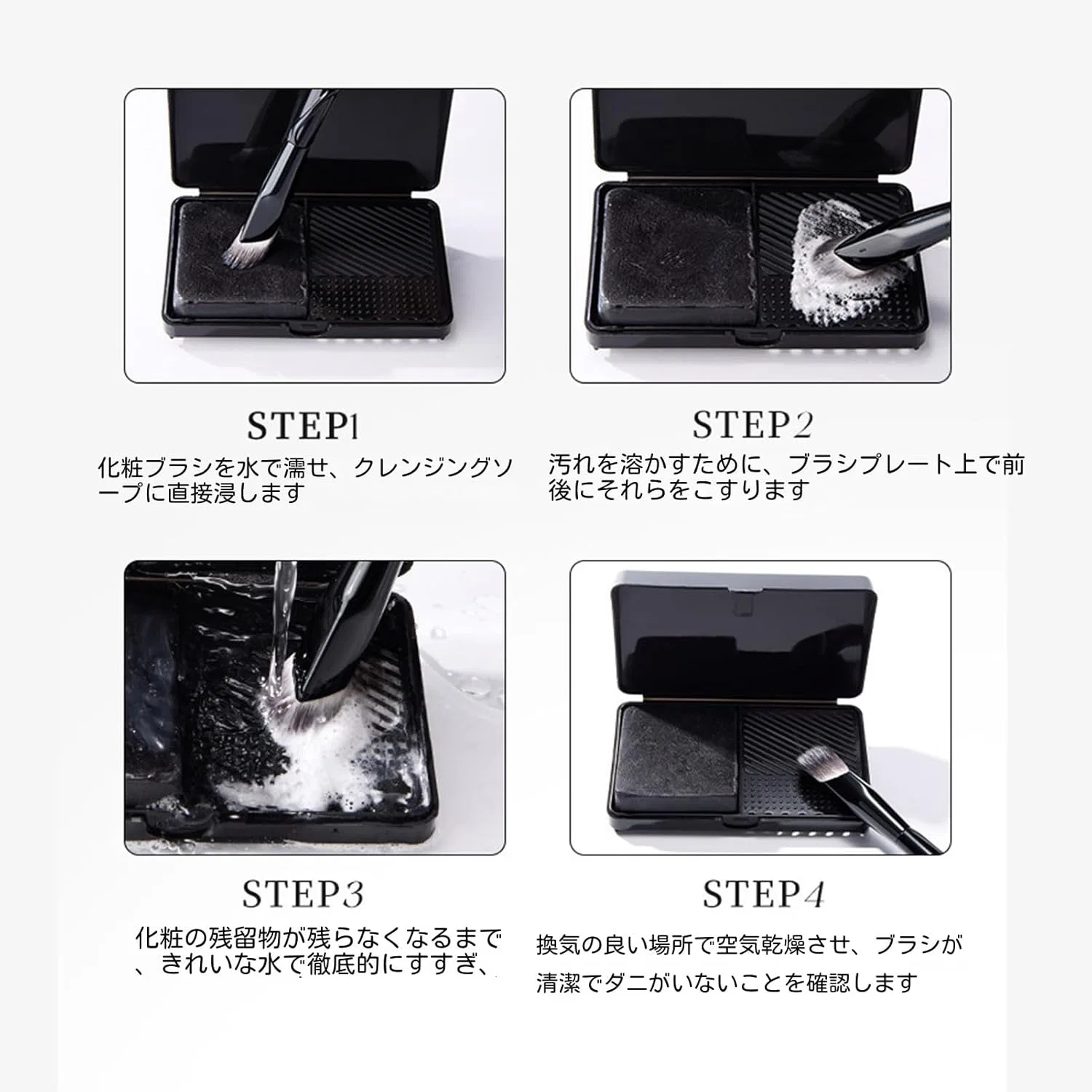 STEP1

化粧ブラシを水で濡せ、クレンジングソープに直接浸します

STEP2

汚れを溶かすために、ブラシプレート上で前後にそれらをこすります

STEP3

化粧の残留物が残らなくなるまで、きれいな水で徹底的にすすぎ、

STEP4

換気の良い場所で空気乾燥させ、ブラシが清潔でダニがいないことを確認します