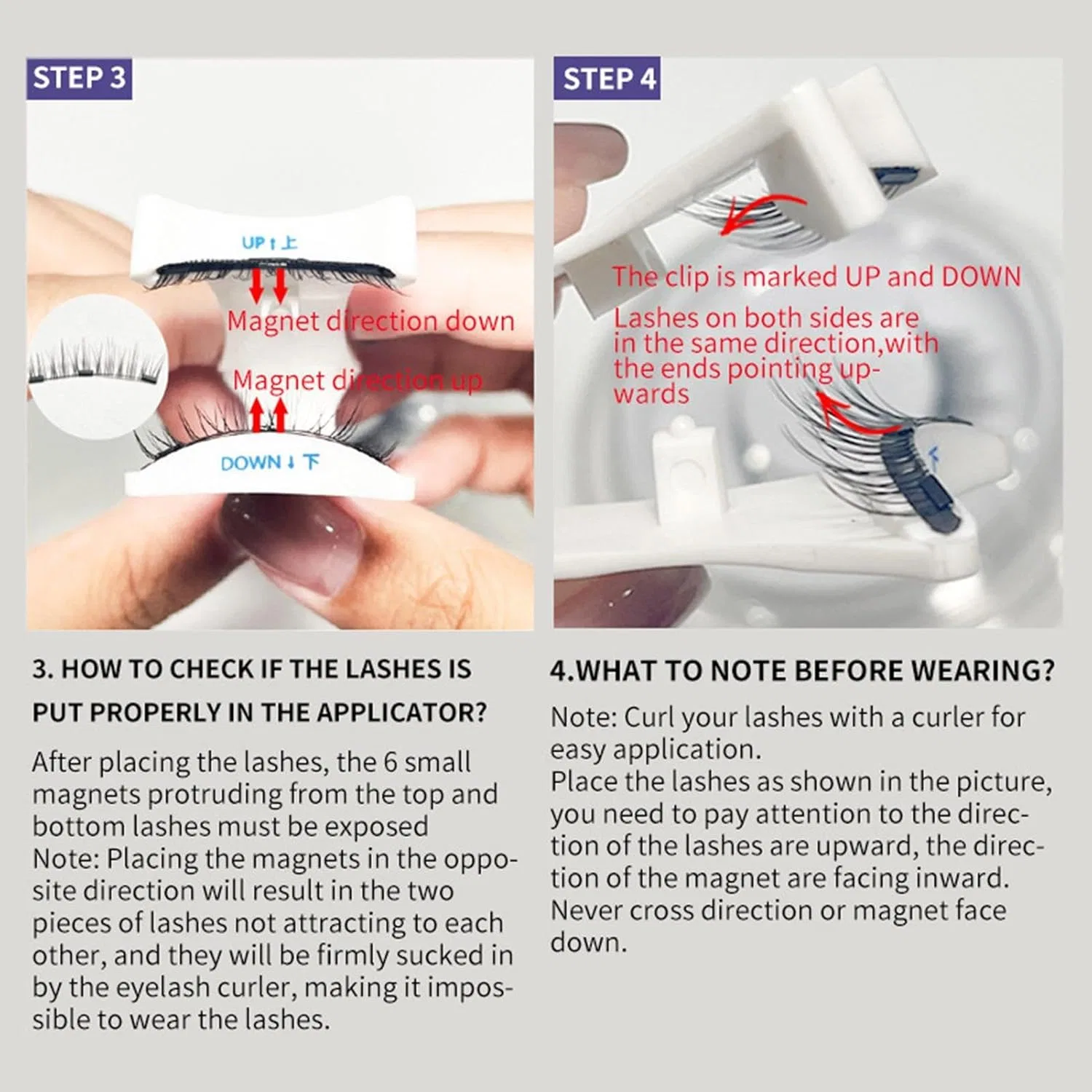 STEP 3

UP ↑ 上

Magnet direction down

Magnet direction up

DOWN ↓ 下

3. HOW TO CHECK IF THE LASHES IS PUT PROPERLY IN THE APPLICATOR?

After placing the lashes, the 6 small magnets protruding from the top and bottom lashes must be exposed
Note: Placing the magnets in the opposite direction will result in the two pieces of lashes not attracting to each other, and they will be firmly sucked in by the eyelash curler, making it impossible to wear the lashes.

STEP 4

The clip is marked UP and DOWN

Lashes on both sides are in the same direction,with the ends pointing upwards

4.WHAT TO NOTE BEFORE WEARING?

Note: Curl your lashes with a curler for easy application.
Place the lashes as shown in the picture, you need to pay attention to the direction of the lashes are upward, the direction of the magnet are facing inward.
Never cross direction or magnet face down.