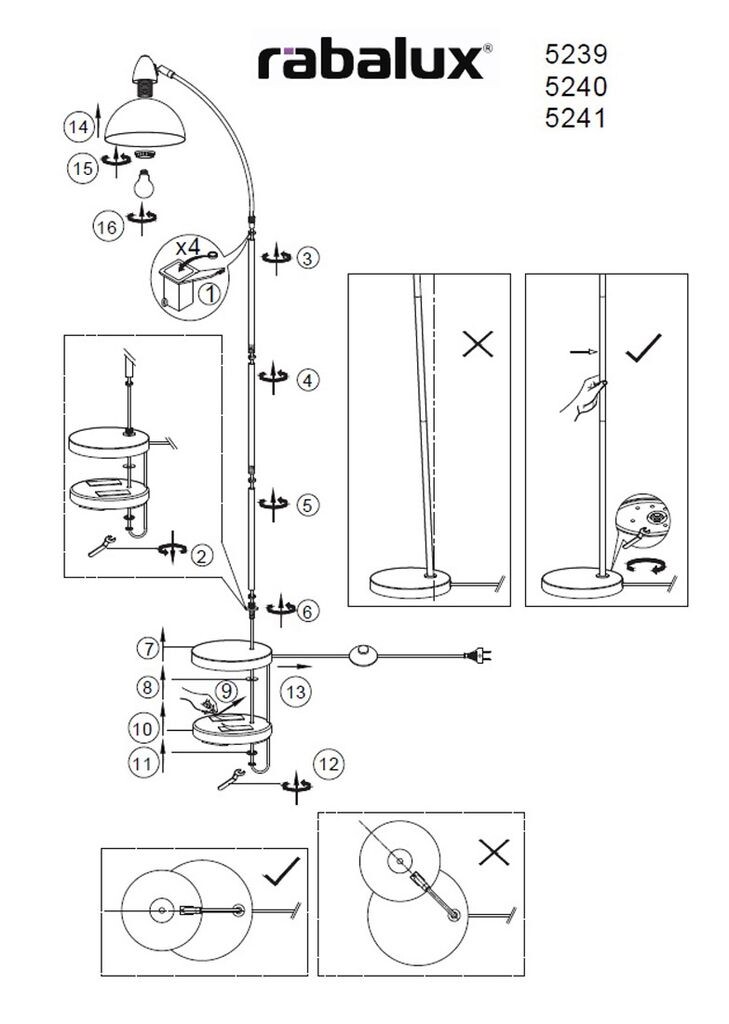 rabalux®

5239
5240
5241

14
15
16
x4
1
3
4
5
2
6
7
8
9
10
11
12
13