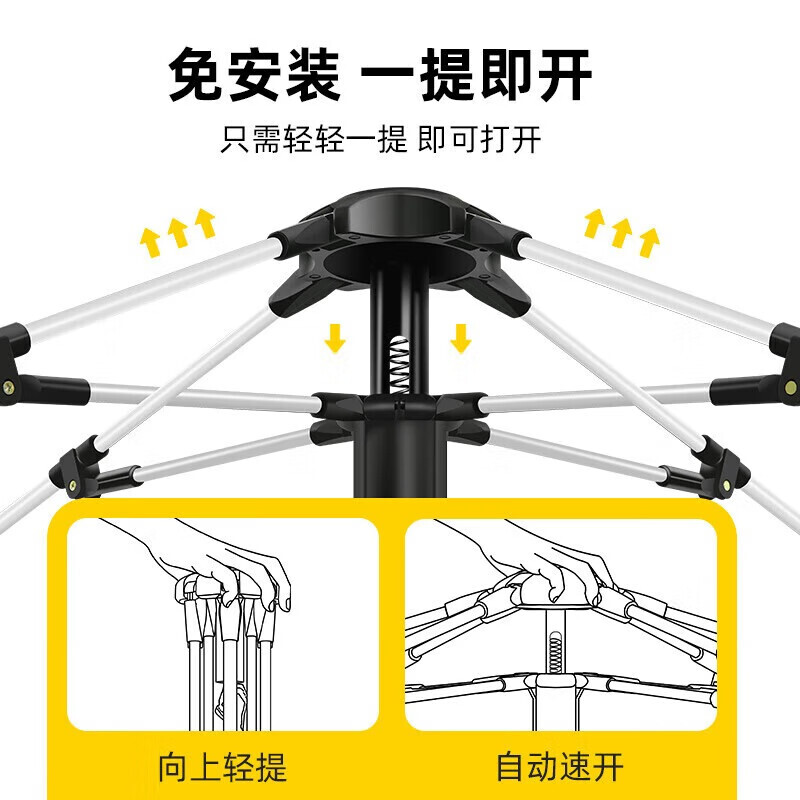 免安装 一提即开

只需轻轻一提 即可打开

向上轻提

自动速开