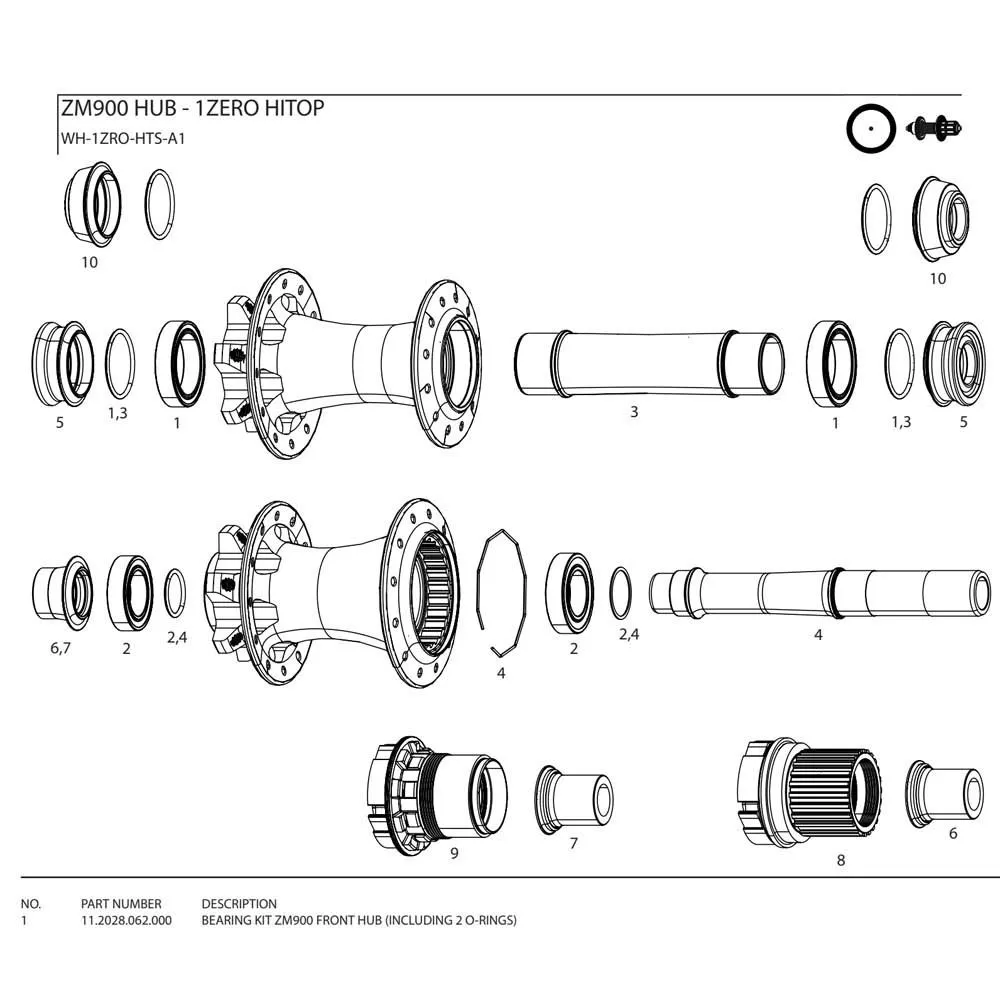 ZM900 HUB - 1ZERO HITOP

WH-1ZRO-HTS-A1

10

10

5

1,3

1

3

1

1,3

5

6,7

2

2,4

4

2

2,4

4

9

7

8

6

| NO. | PART NUMBER | DESCRIPTION |
|---|---|---|
| 1 | 11.2028.062.000 | BEARING KIT ZM900 FRONT HUB (INCLUDING 2 O-RINGS) |