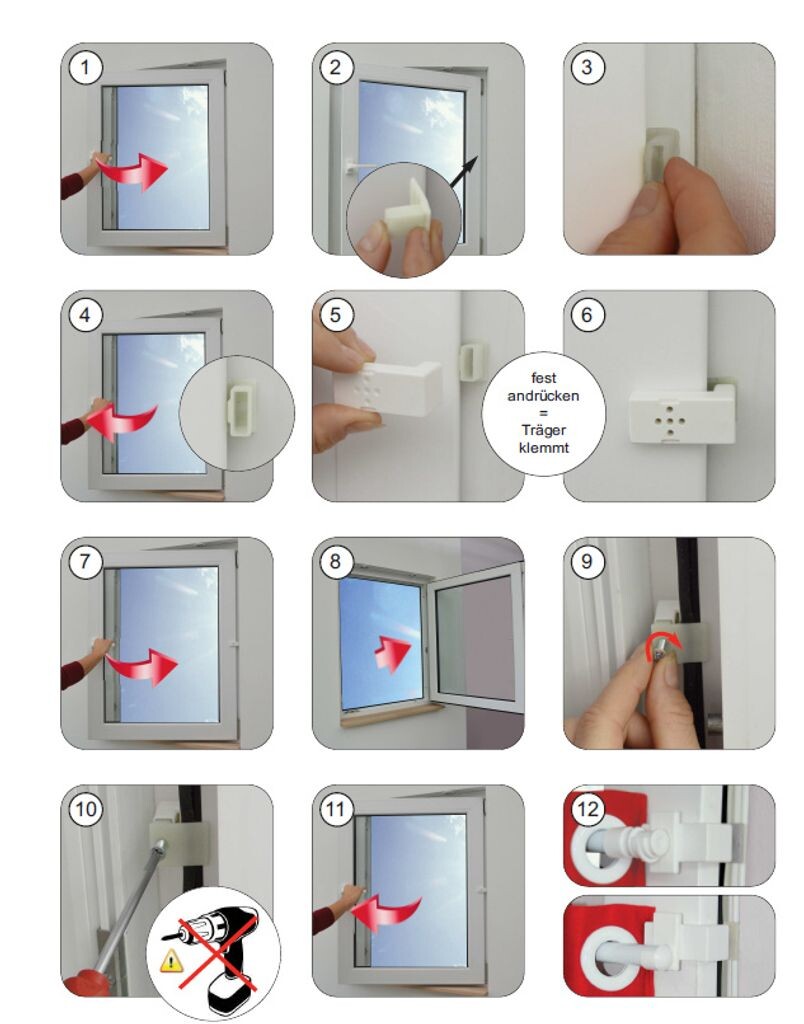 1

2

3

4

5

fest andrücken = Träger klemmt

6

7

8

9

10

11

12