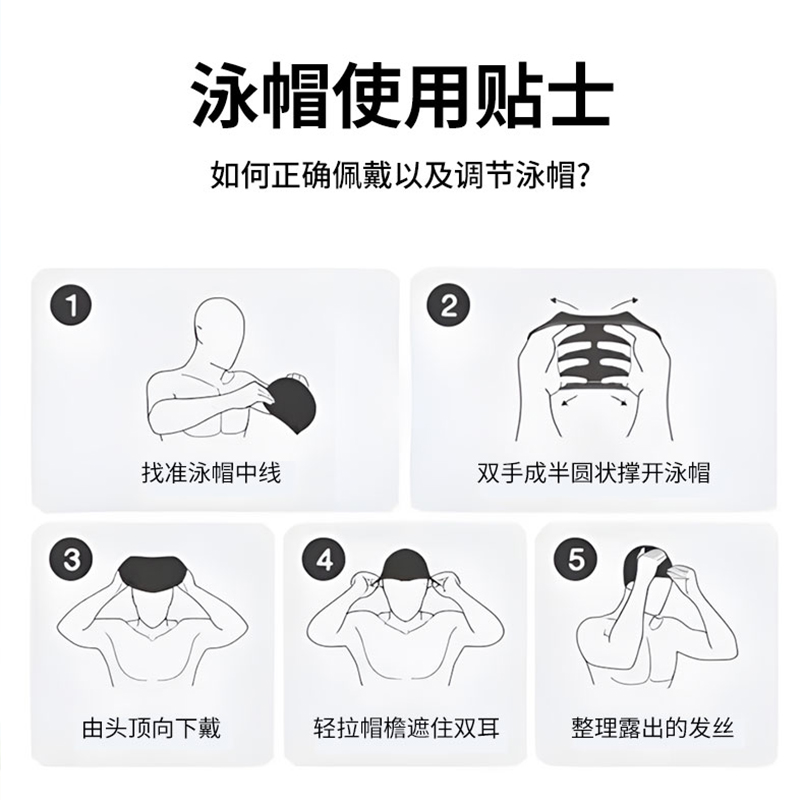 泳帽使用贴士

如何正确佩戴以及调节泳帽?

1
找准泳帽中线

2
双手成半圆状撑开泳帽

3
由头顶向下戴

4
轻拉帽檐遮住双耳

5
整理露出的发丝