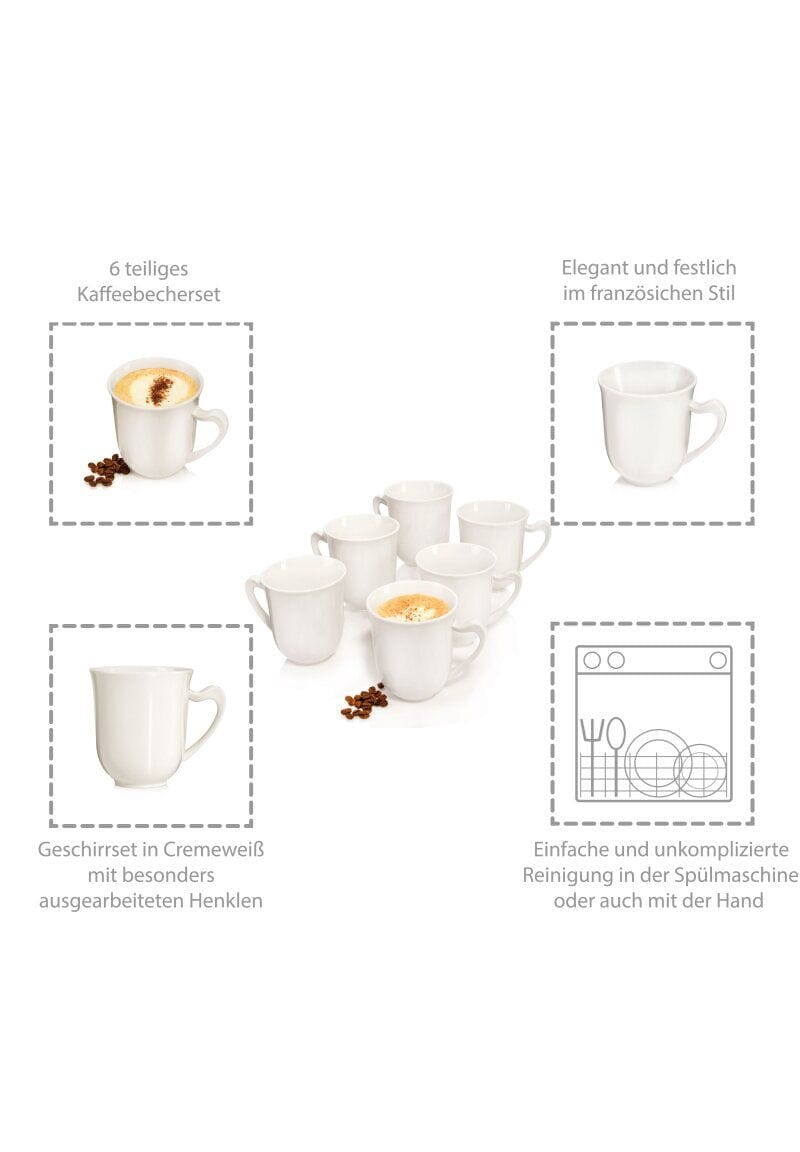 6 teiliges Kaffeebecherset

Elegant und festlich im französichen Stil

Geschirrset in Cremeweiß mit besonders ausgearbeiteten Henklen

Einfache und unkomplizierte Reinigung in der Spülmaschine oder auch mit der Hand