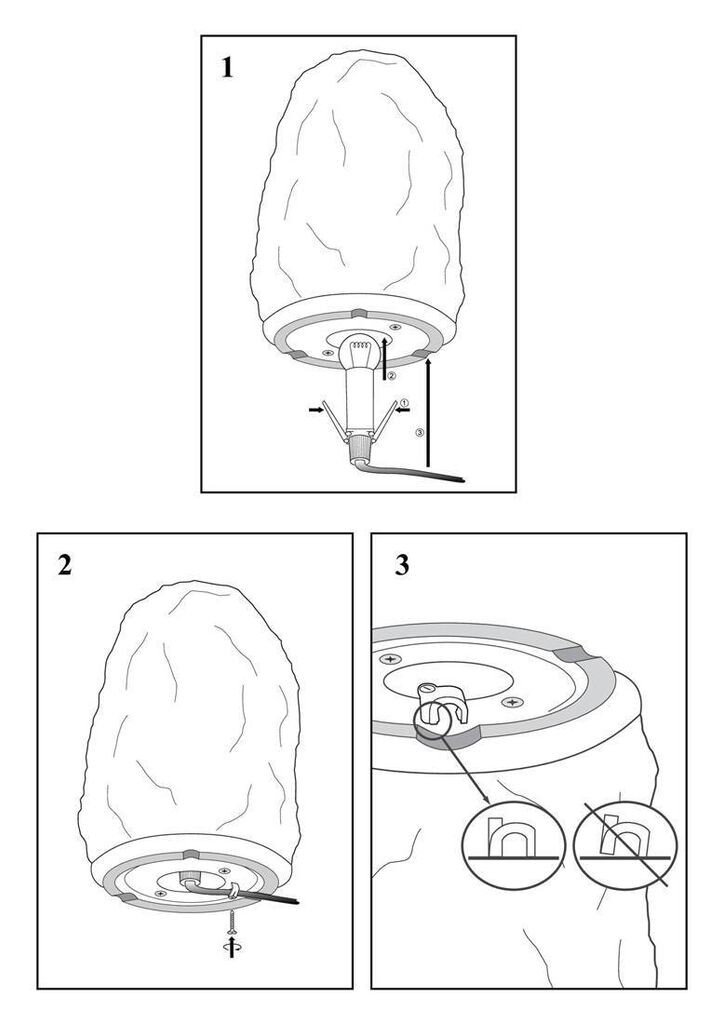 1

②
①
③

2

3