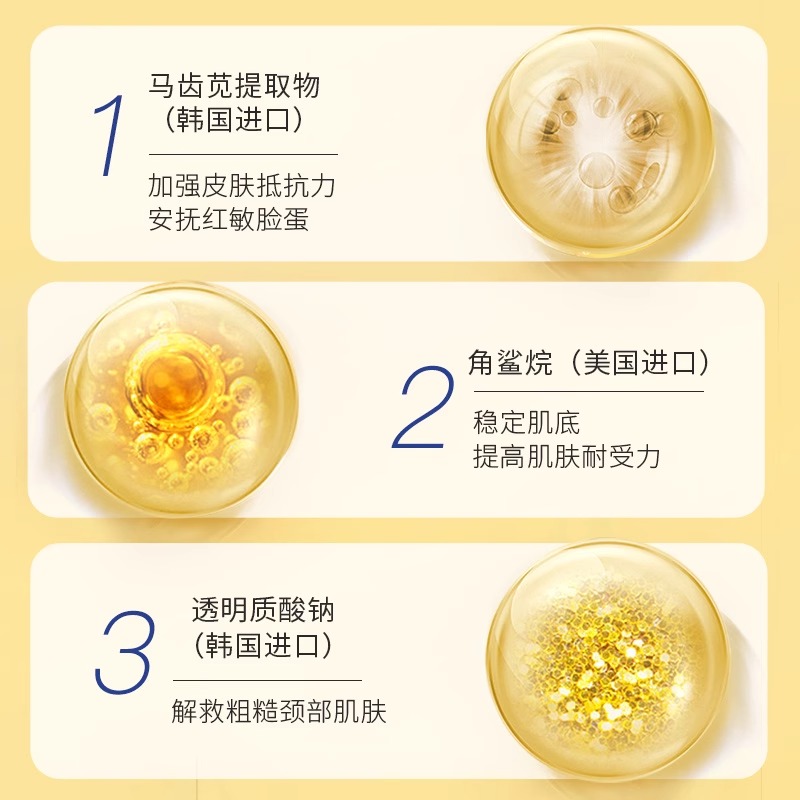 1
马齿苋提取物
（韩国进口）

加强皮肤抵抗力
安抚红敏脸蛋

2
角鲨烷（美国进口）

稳定肌底
提高肌肤耐受力

3
透明质酸钠
（韩国进口）

解救粗糙颈部肌肤