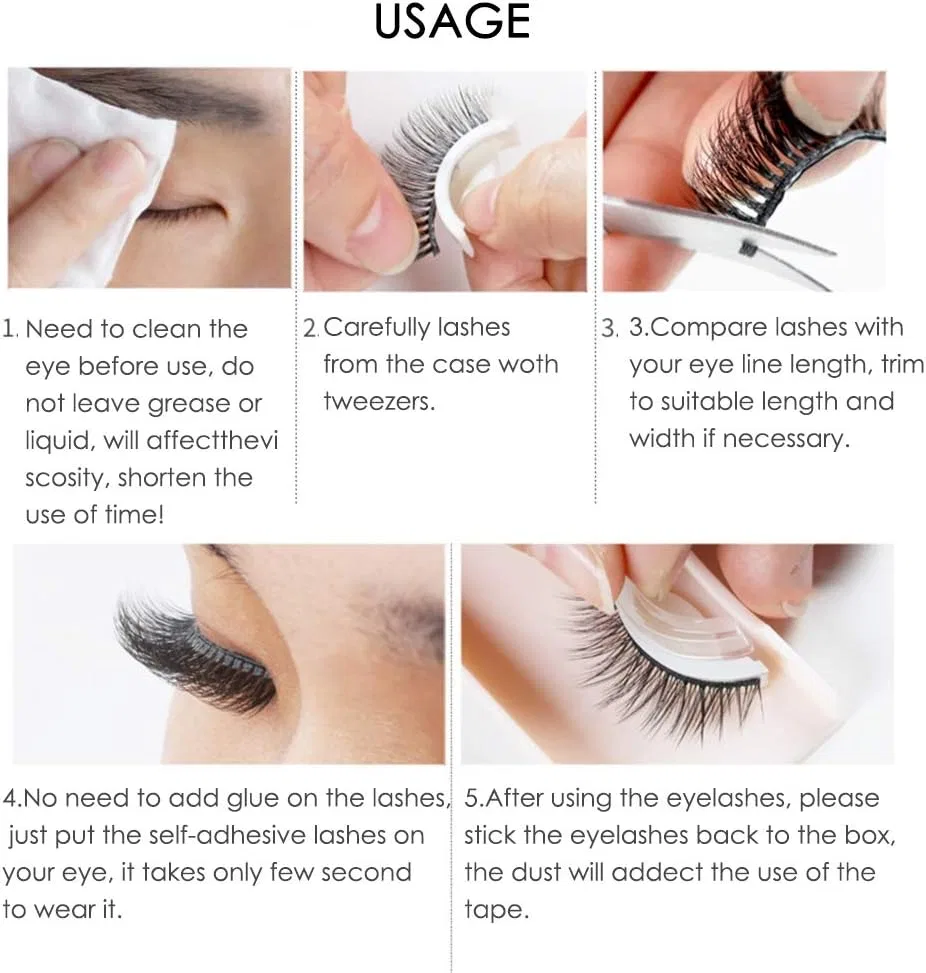 USAGE

1. Need to clean the eye before use, do not leave grease or liquid, will affectthevi scosity, shorten the use of time!

2. Carefully lashes from the case woth tweezers.

3. 3.Compare lashes with your eye line length, trim to suitable length and width if necessary.

4.No need to add glue on the lashes, just put the self-adhesive lashes on your eye, it takes only few second to wear it.

5.After using the eyelashes, please stick the eyelashes back to the box, the dust will addect the use of the tape.