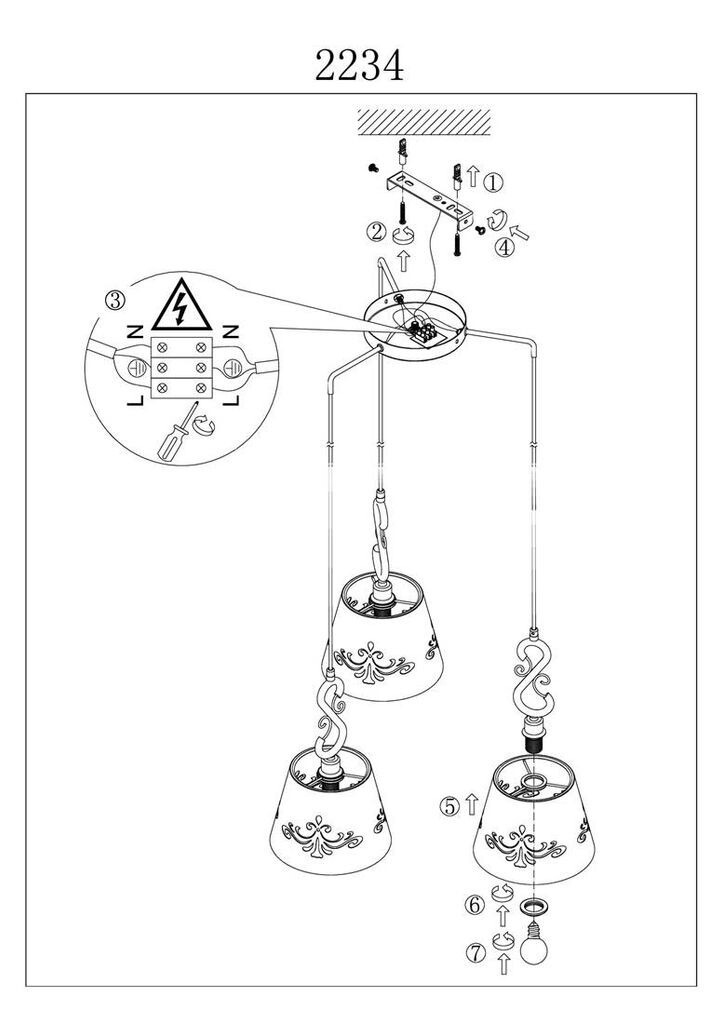 2234

①

②

④

③

N N

L L

⑤

⑥

⑦