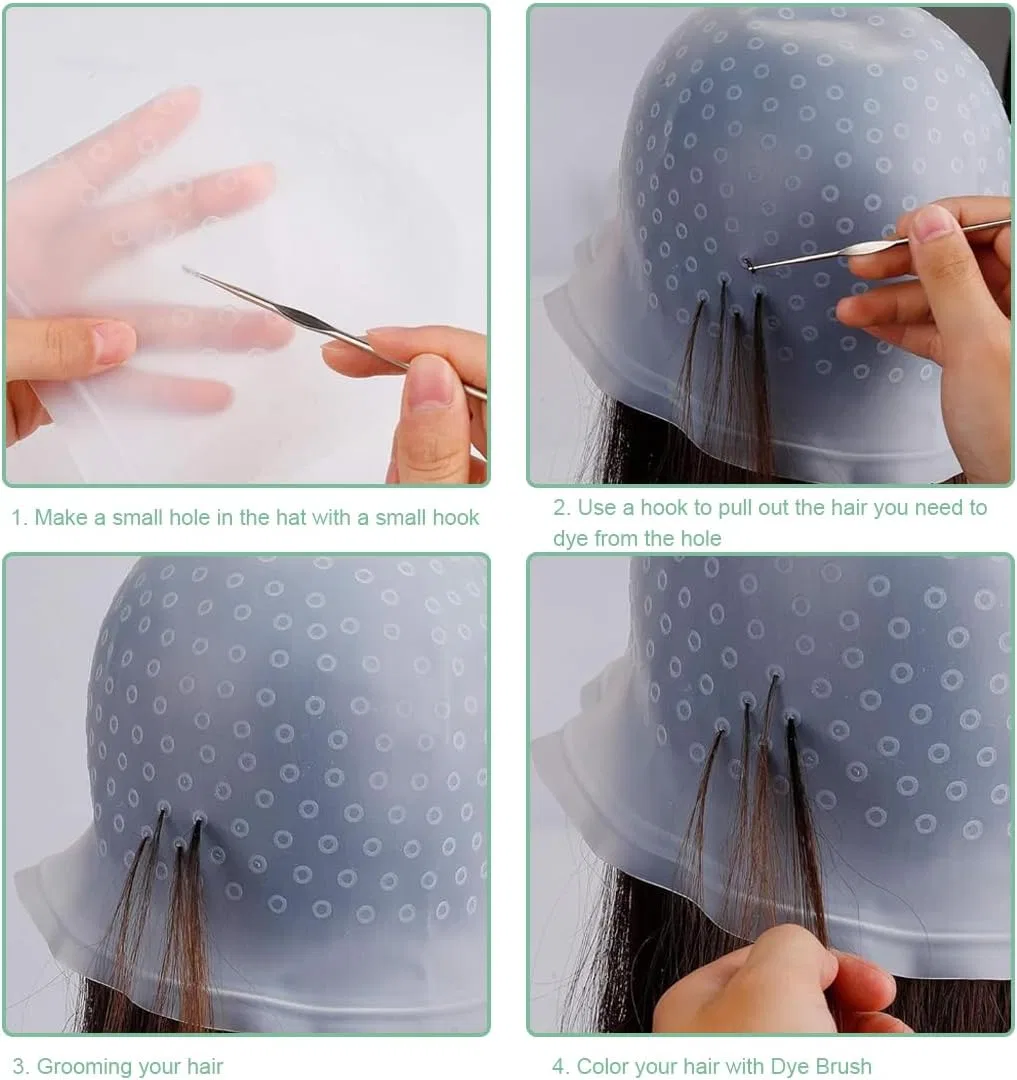 1. Make a small hole in the hat with a small hook

2. Use a hook to pull out the hair you need to dye from the hole

3. Grooming your hair

4. Color your hair with Dye Brush