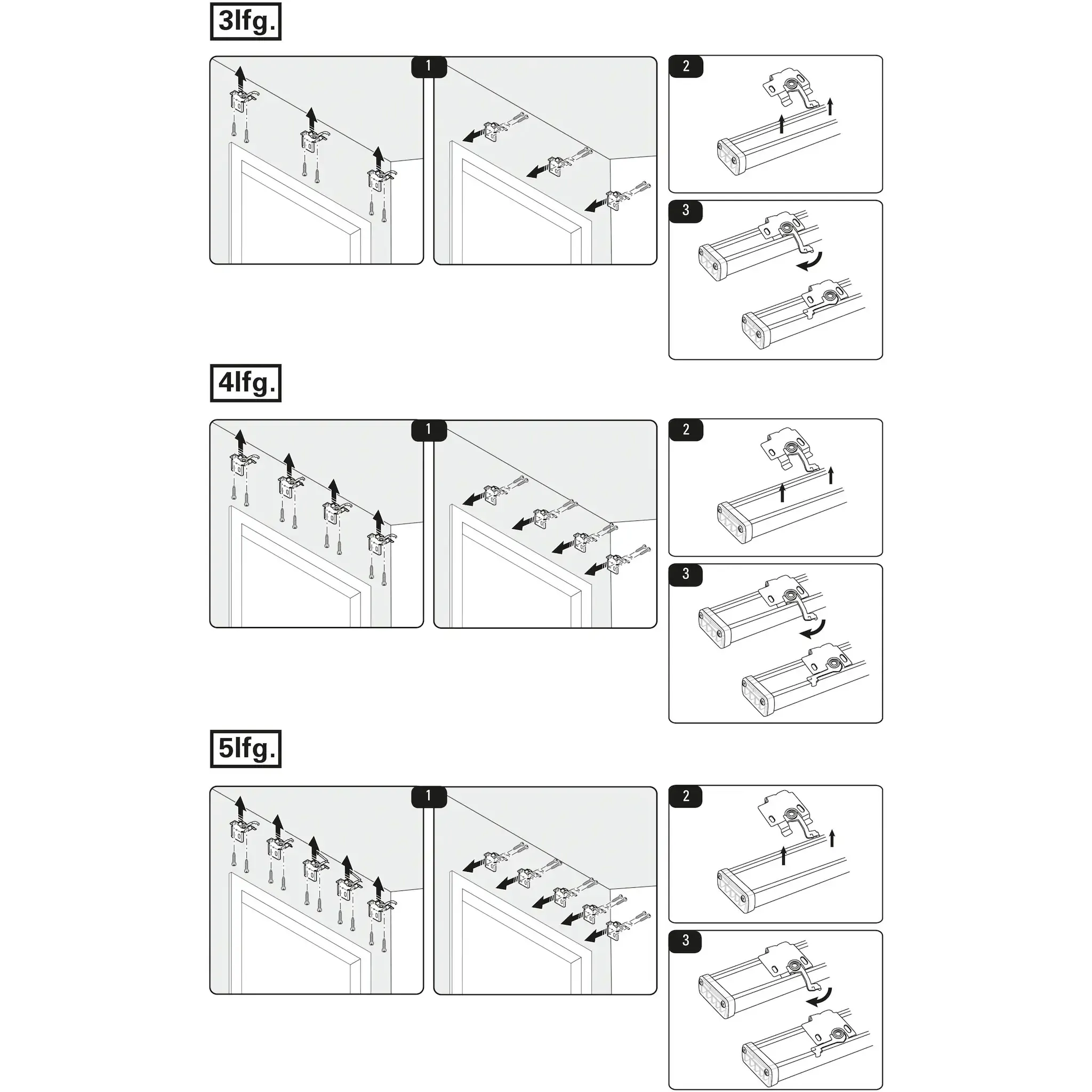 3lfg.

1

2

3

4lfg.

1

2

3

5lfg.

1

2

3