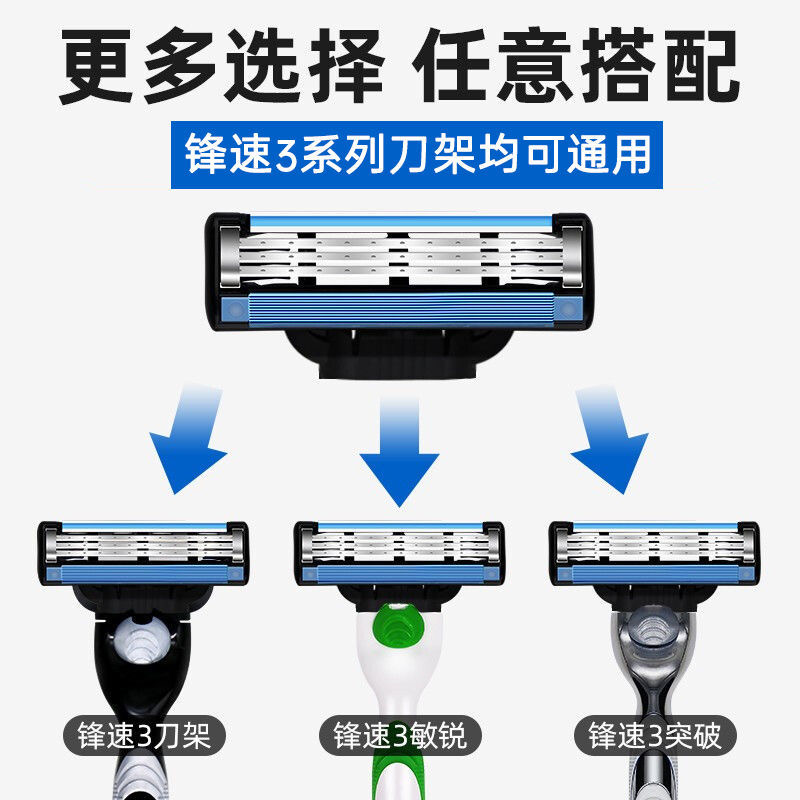 更多选择 任意搭配

锋速3系列刀架均可通用

锋速3刀架

锋速3敏锐

锋速3突破