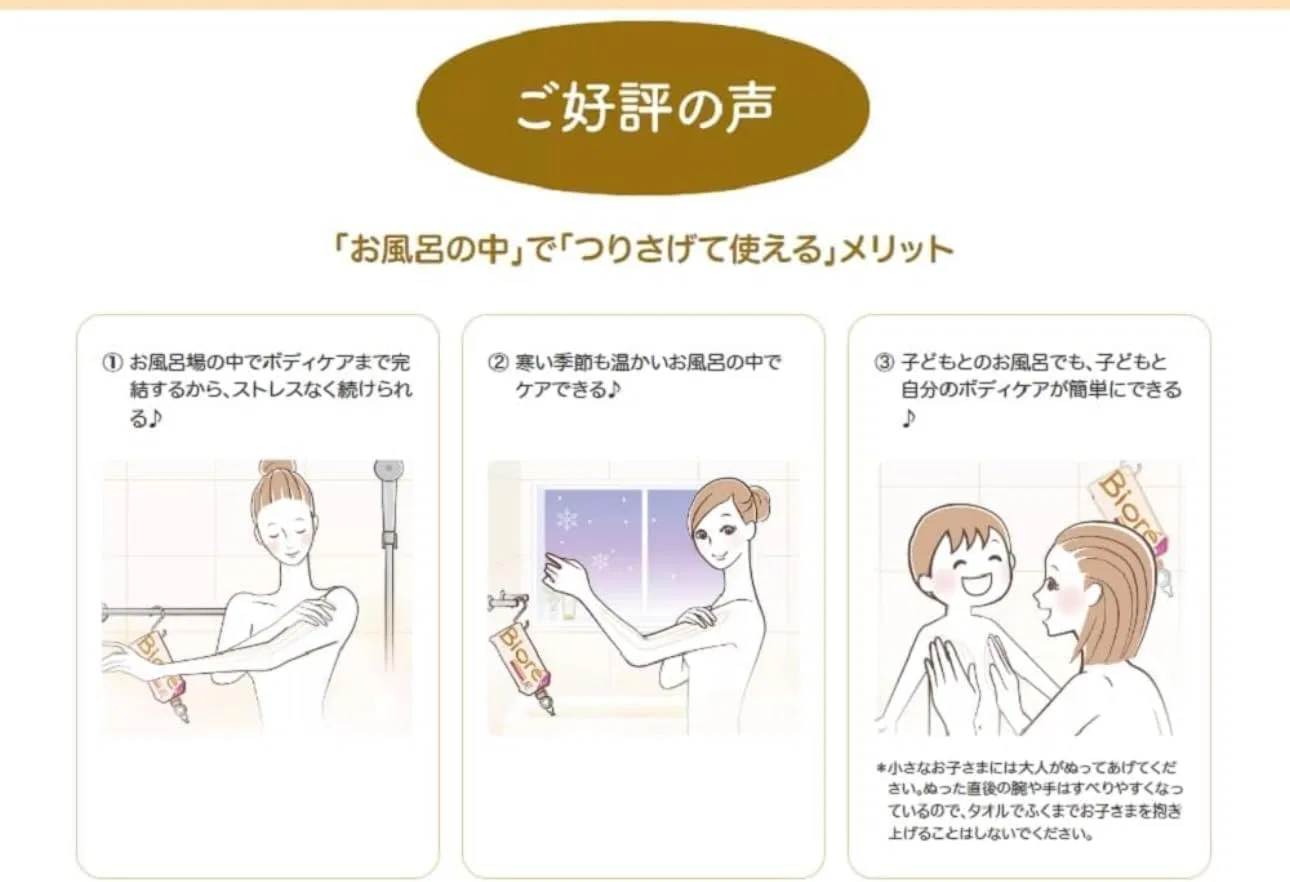 ご好評の声

「お風呂の中」で「つりさげて使える」メリット

① お風呂場の中でボディケアまで完結するから、ストレスなく続けられる♪

Bioré

② 寒い季節も温かいお風呂の中でケアできる♪

Bioré

③ 子どもとのお風呂でも、子どもと自分のボディケアが簡単にできる♪

Bioré

*小さなお子さまには大人がぬってあげてください。ぬった直後の腕や手はすべりやすくなっているので、タオルでふくまでお子さまを抱き上げることはしないでください。