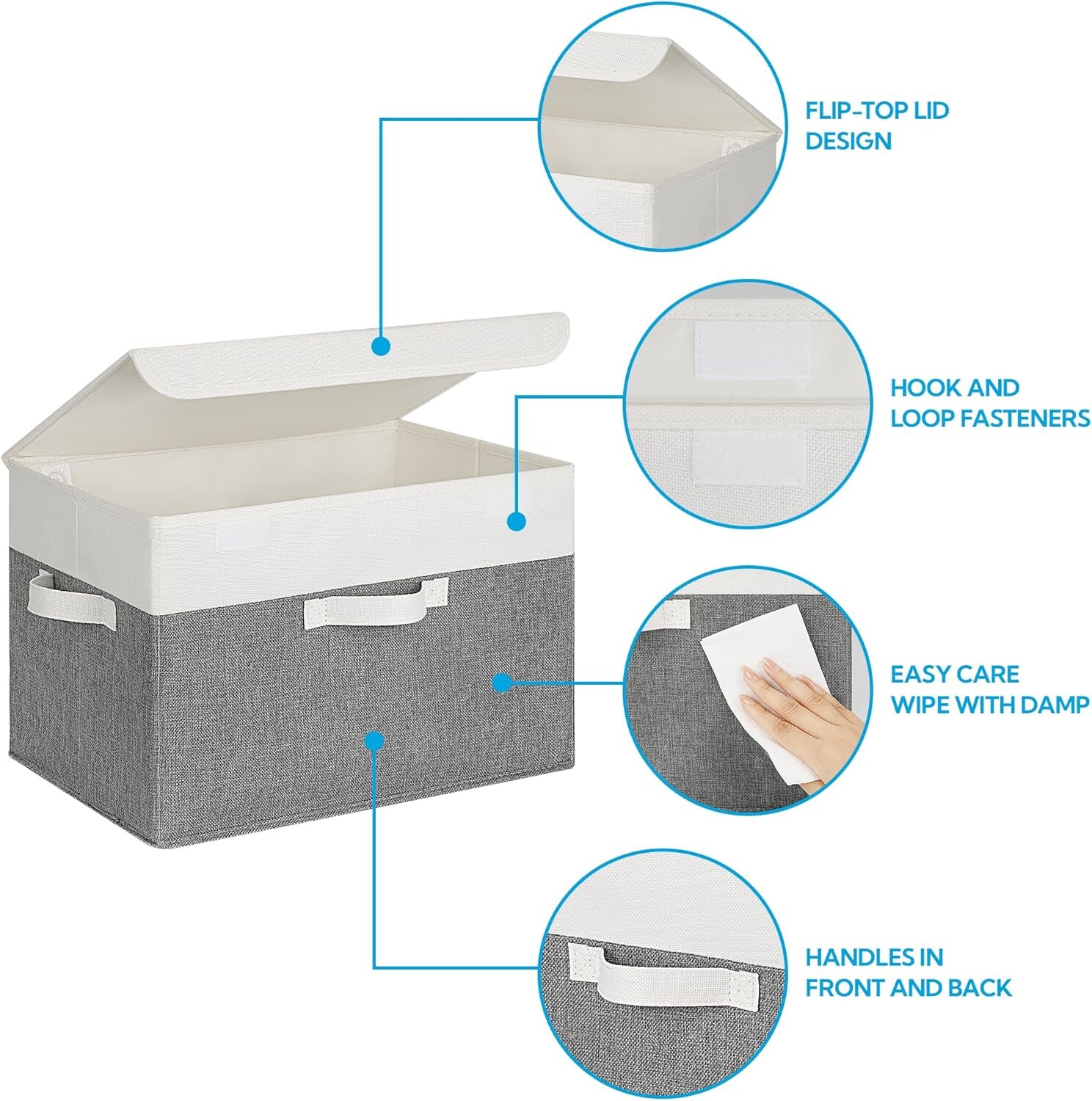 FLIP-TOP LID DESIGN

HOOK AND LOOP FASTENERS

EASY CARE WIPE WITH DAMP

HANDLES IN FRONT AND BACK