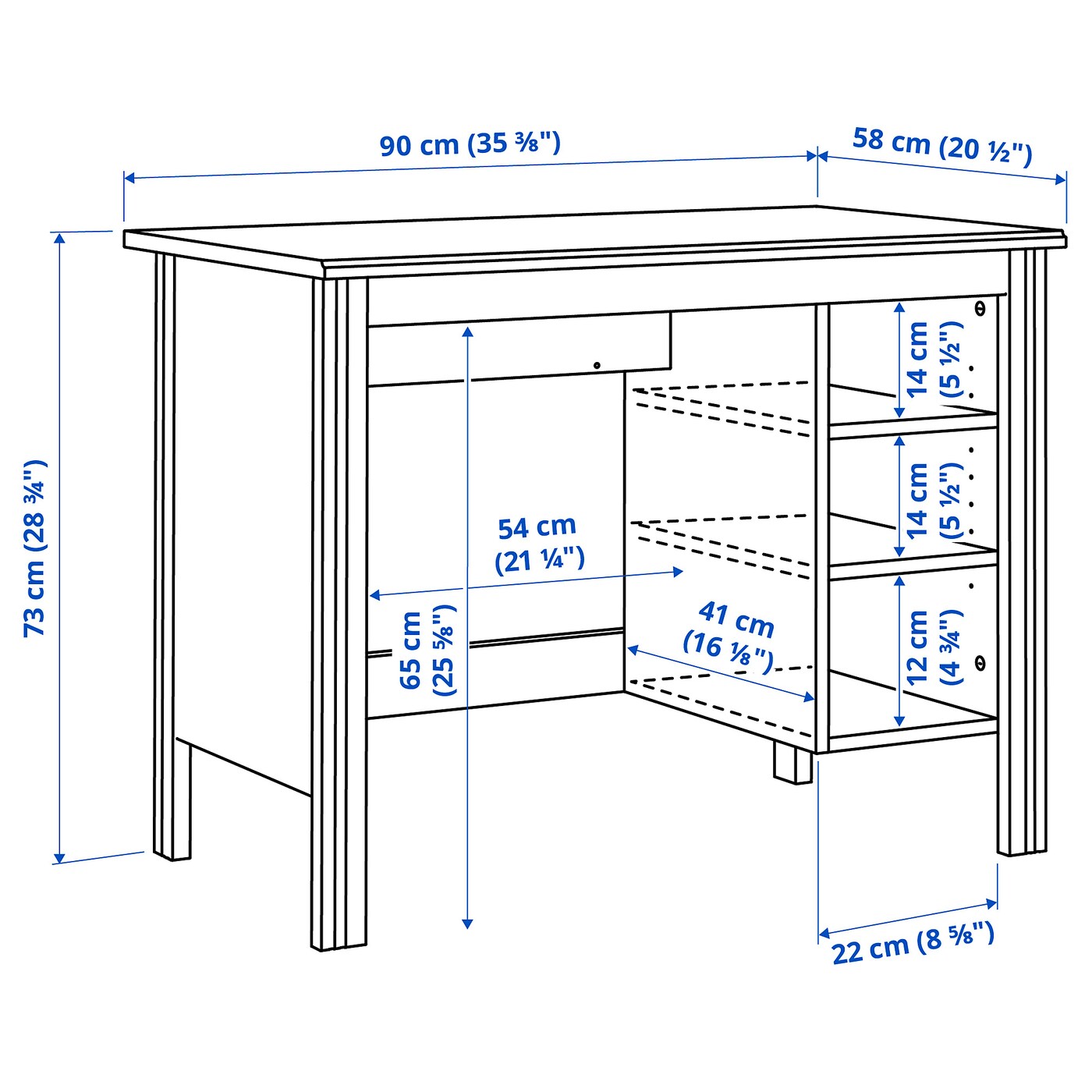 90 cm (35 ⅜")

58 cm (20 ½")

73 cm (28 ¾")

14 cm (5 ½")

14 cm (5 ½")

54 cm (21 ¼")

65 cm (25 ⅝")

41 cm (16 ⅛")

12 cm (4 ¾")

22 cm (8 ⅝")