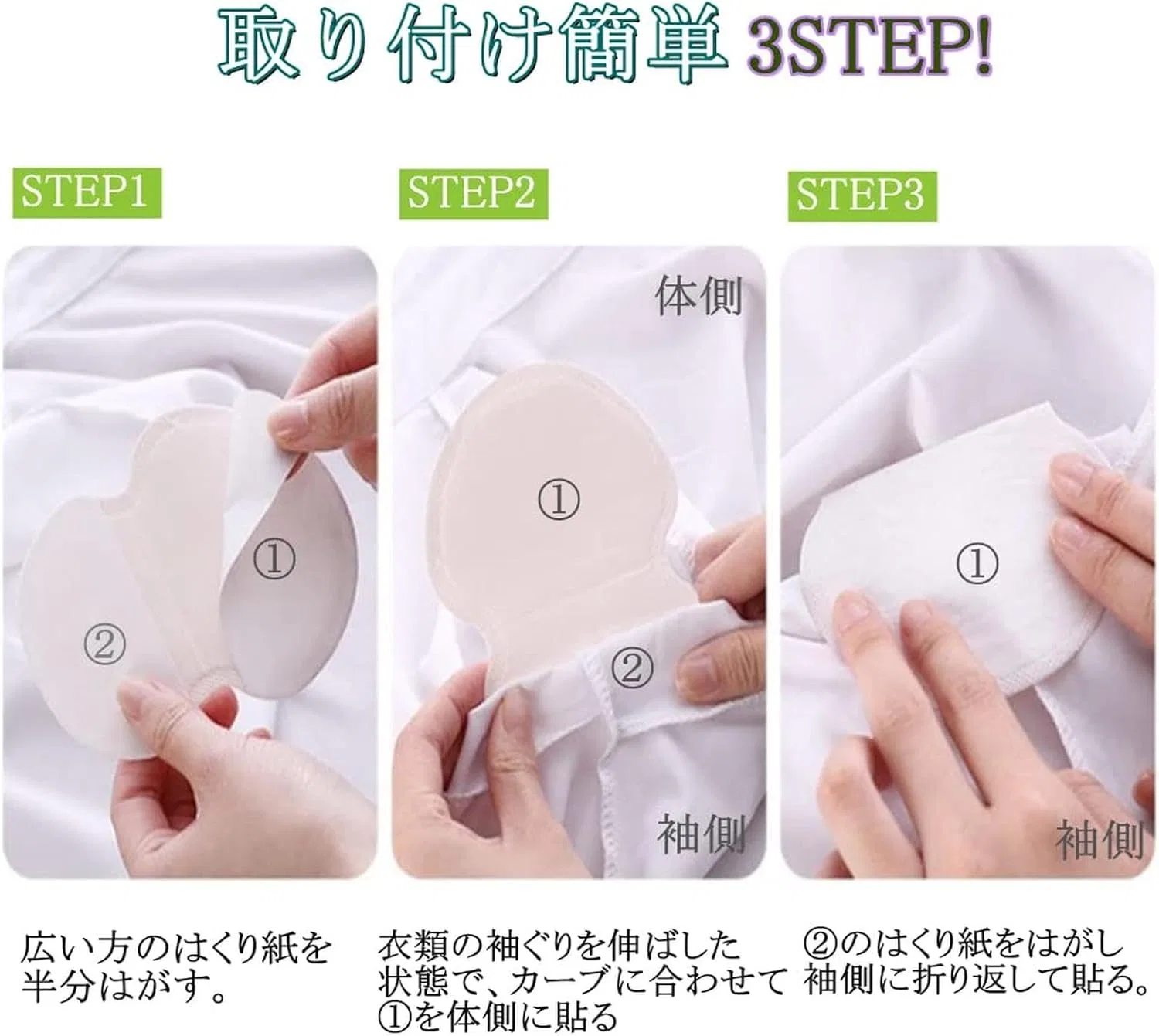 取り付け簡単 3STEP!

STEP1

①

②

広い方のはくり紙を半分はがす。

STEP2

体側

①

②

袖側

衣類の袖ぐりを伸ばした状態で、カーブに合わせて①を体側に貼る

STEP3

①

袖側

②のはくり紙をはがし袖側に折り返して貼る。