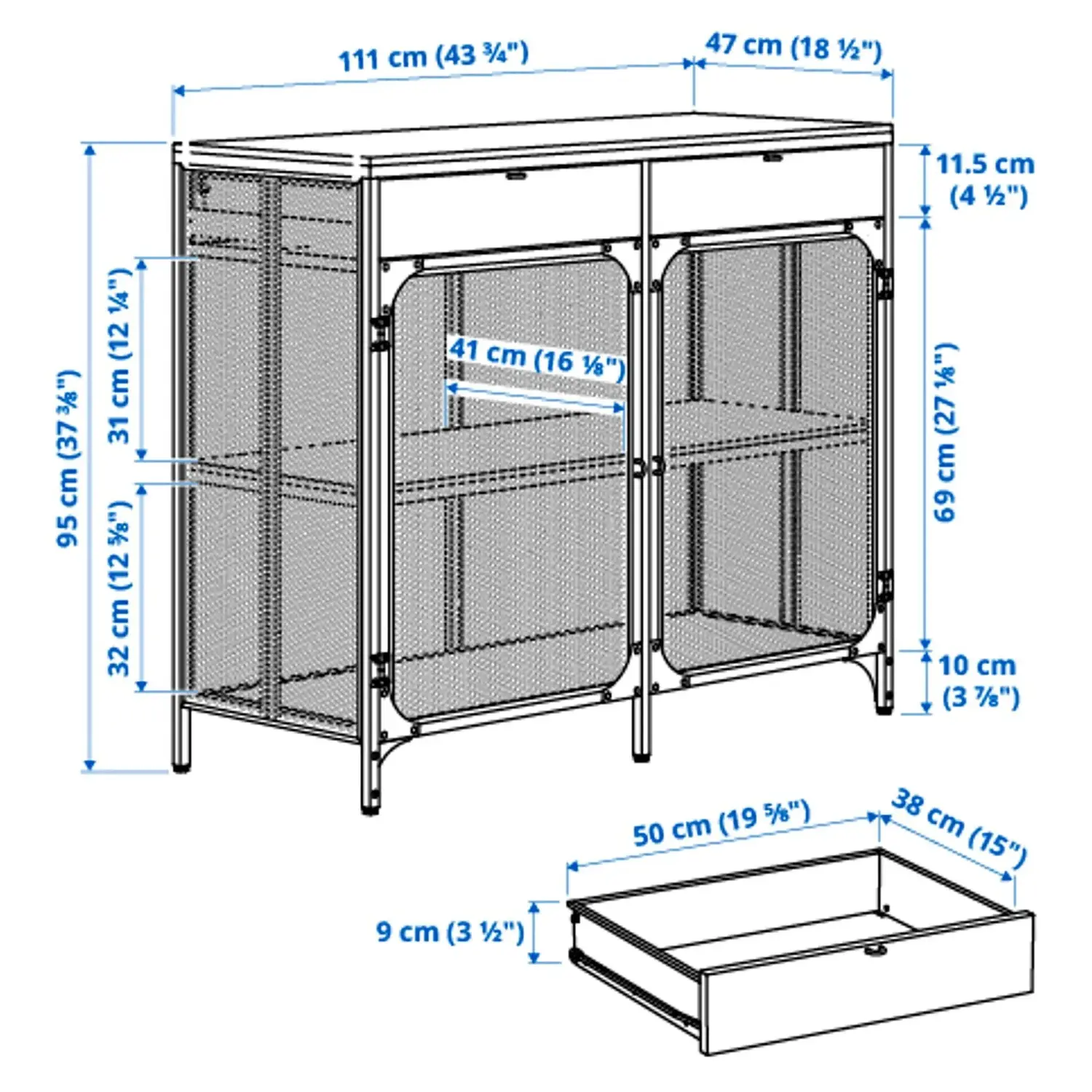 111 cm (43 ¾")
47 cm (18 ½")
11.5 cm (4 ½")
95 cm (37 ⅜")
31 cm (12 ¼")
41 cm (16 ⅛")
69 cm (27 ⅛")
32 cm (12 ⅝")
10 cm (3 ⅞")
50 cm (19 ⅝")
38 cm (15")
9 cm (3 ½")