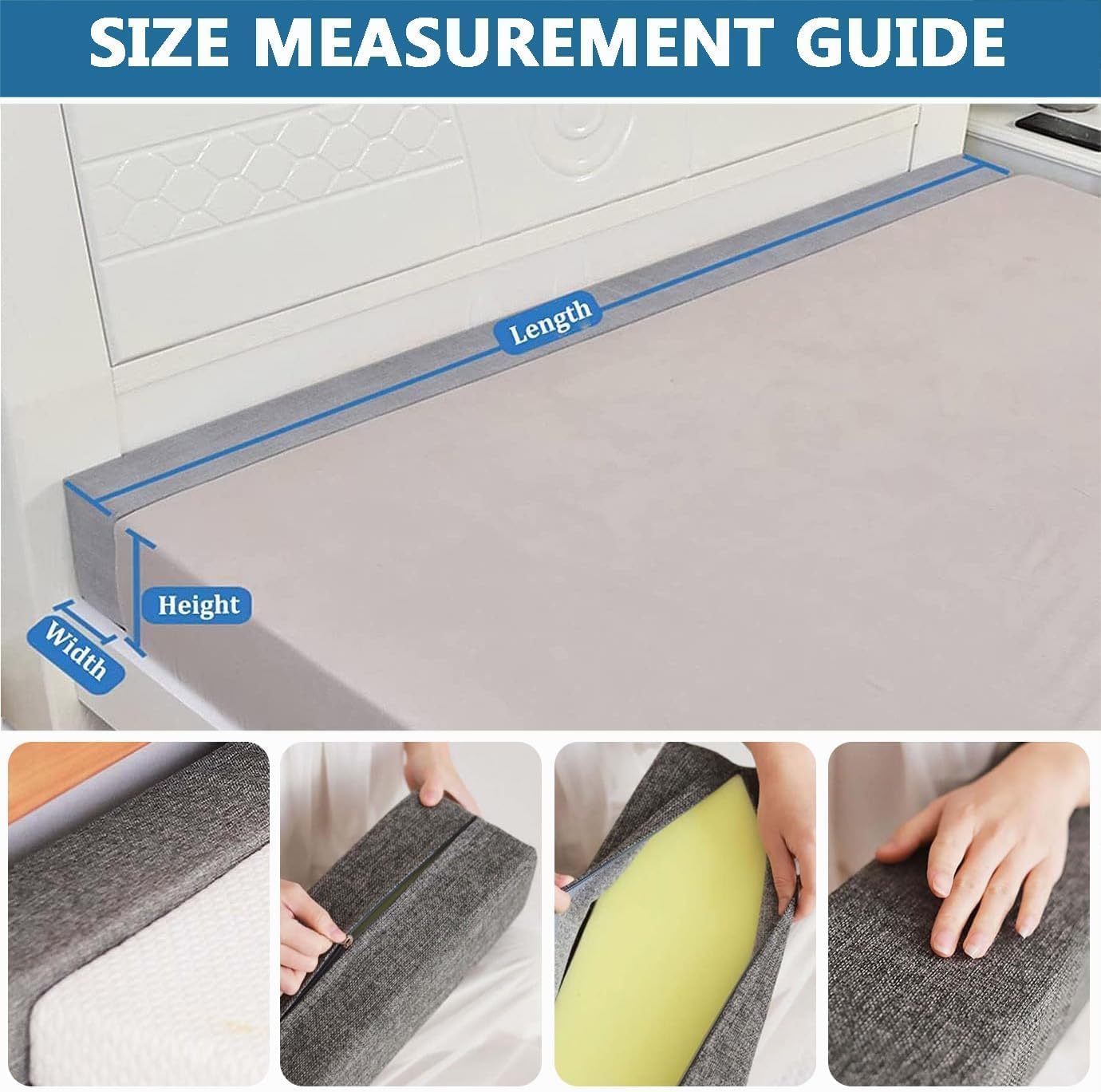 SIZE MEASUREMENT GUIDE

Length

Height

Width