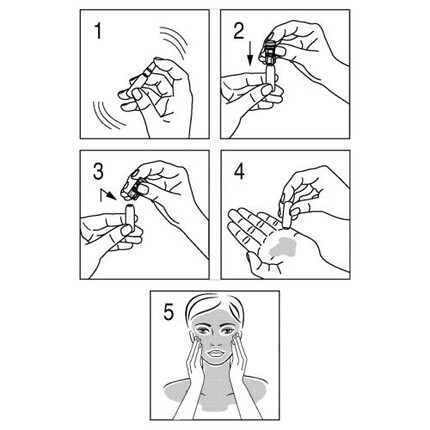 1

2

3

4

5