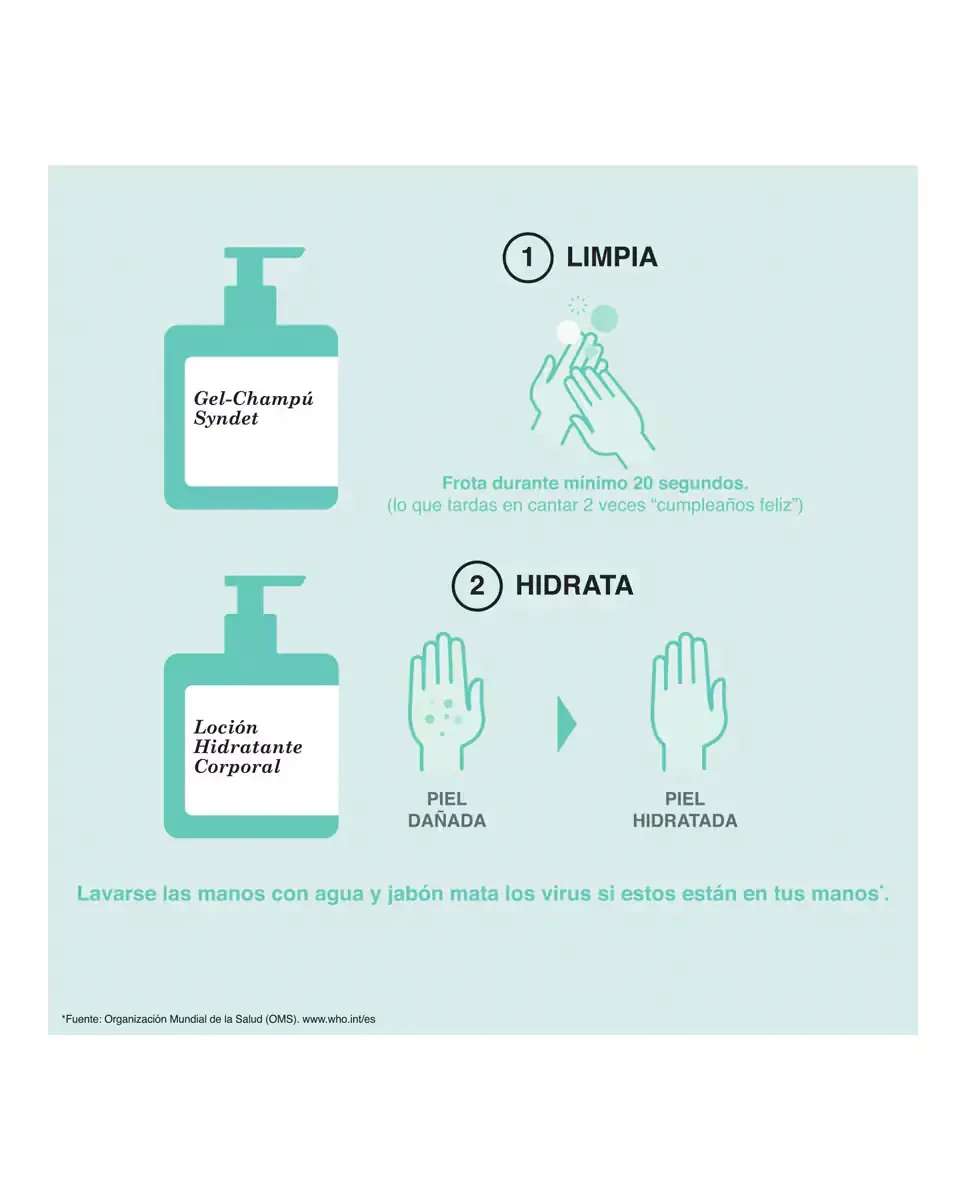 Gel-Champú Syndet

1 LIMPIA

Frota durante mínimo 20 segundos.
(lo que tardas en cantar 2 veces "cumpleaños feliz")

Loción Hidratante Corporal

2 HIDRATA

PIEL DAÑADA

PIEL HIDRATADA

Lavarse las manos con agua y jabón mata los virus si estos están en tus manos*.

*Fuente: Organización Mundial de la Salud (OMS). www.who.int/es