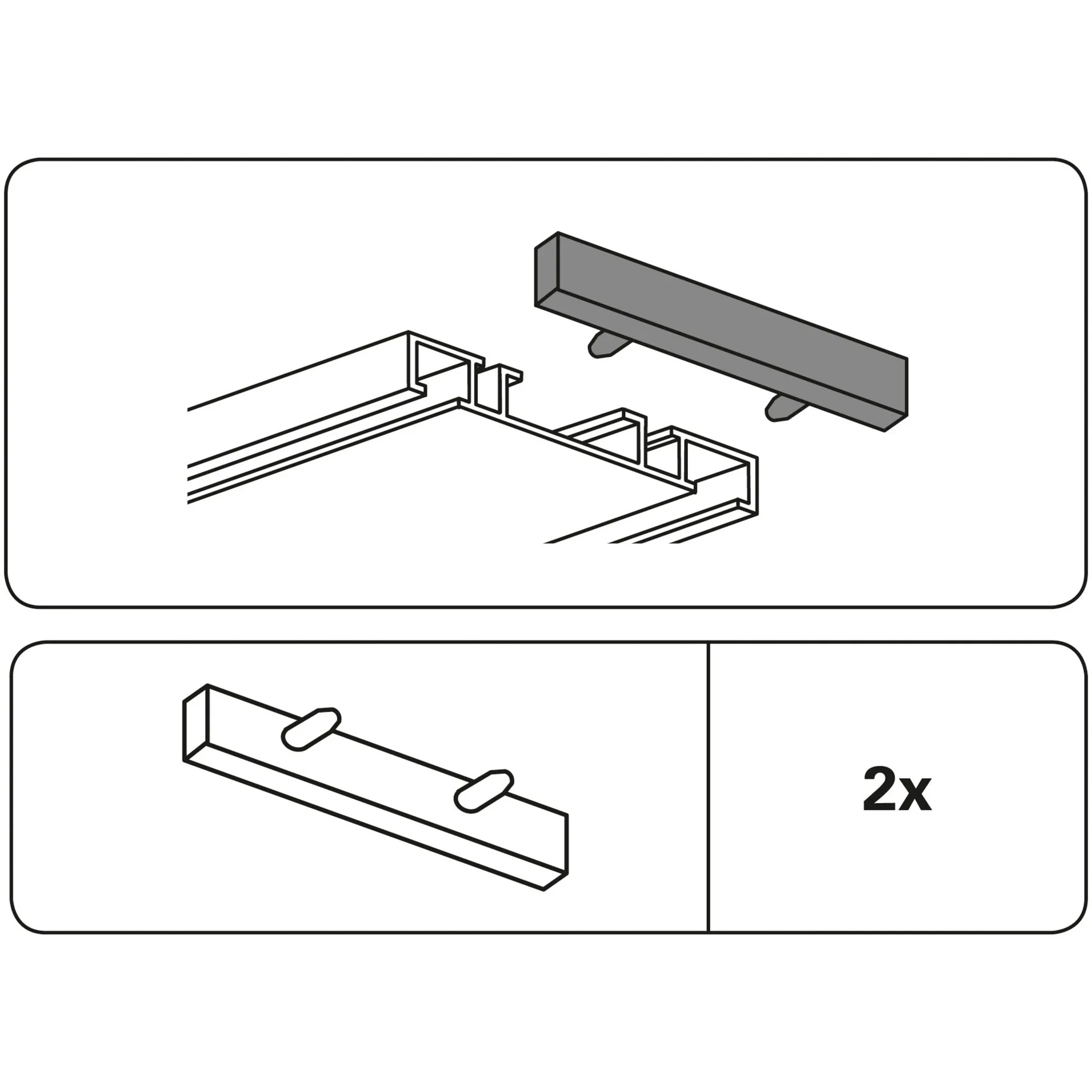 2x