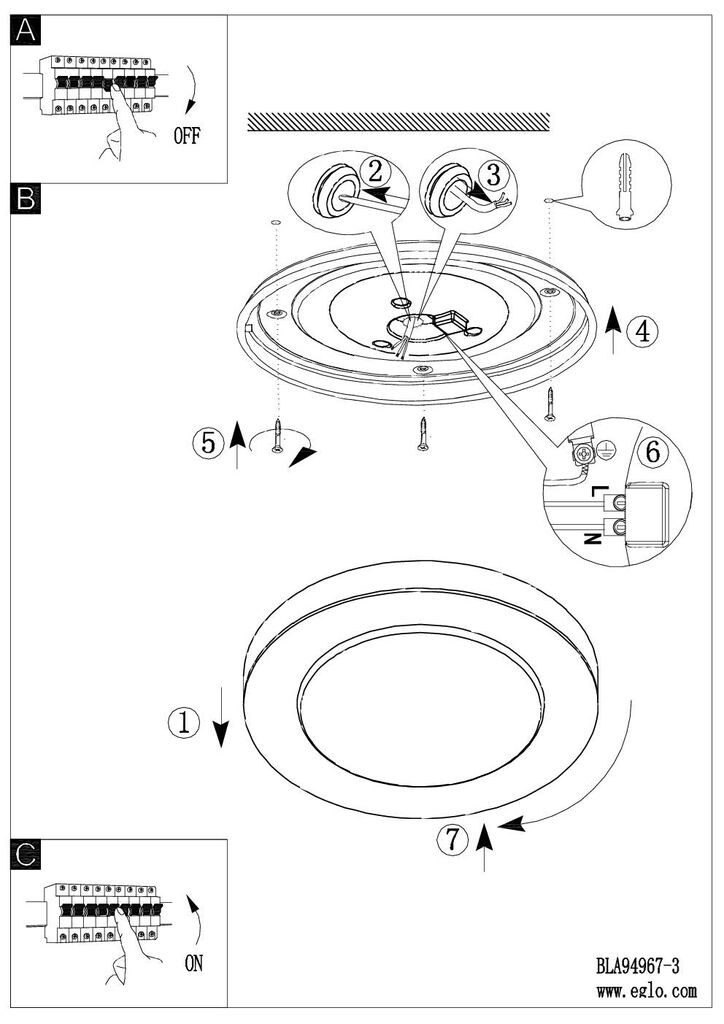 A

OFF

B

2

3

4

5

6

L

N

1

7

C

ON

BLA94967-3
www.eglo.com