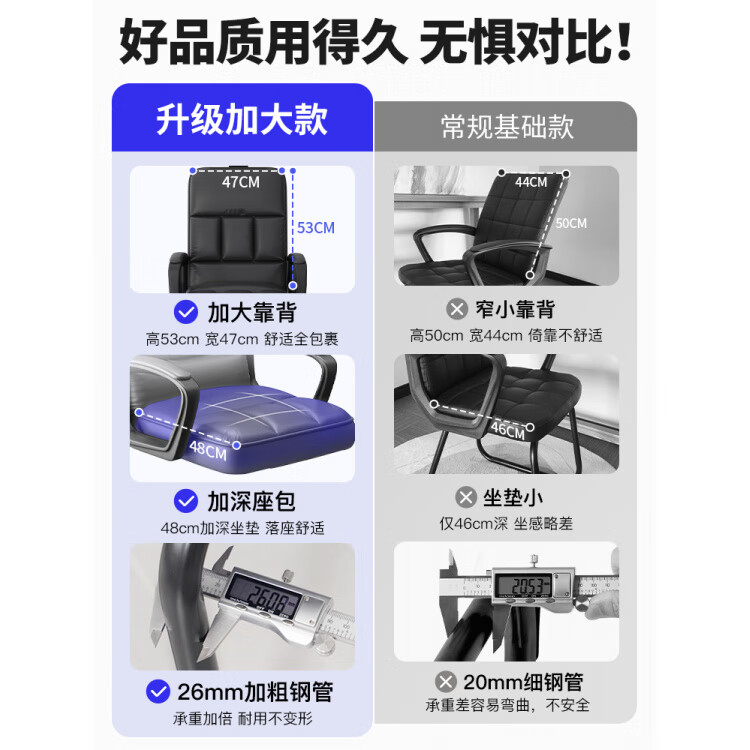 好品质用得久 无惧对比！

升级加大款

47CM
53CM

加大靠背
高53cm 宽47cm 舒适全包裹

48CM

加深座包
48cm加深坐垫 落座舒适

26.08

26mm加粗钢管
承重加倍 耐用不变形

常规基础款

44CM
50CM

窄小靠背
高50cm 宽44cm 倚靠不舒适

46CM

坐垫小
仅46cm深 坐感略差

20.53

20mm细钢管
承重差容易弯曲，不安全