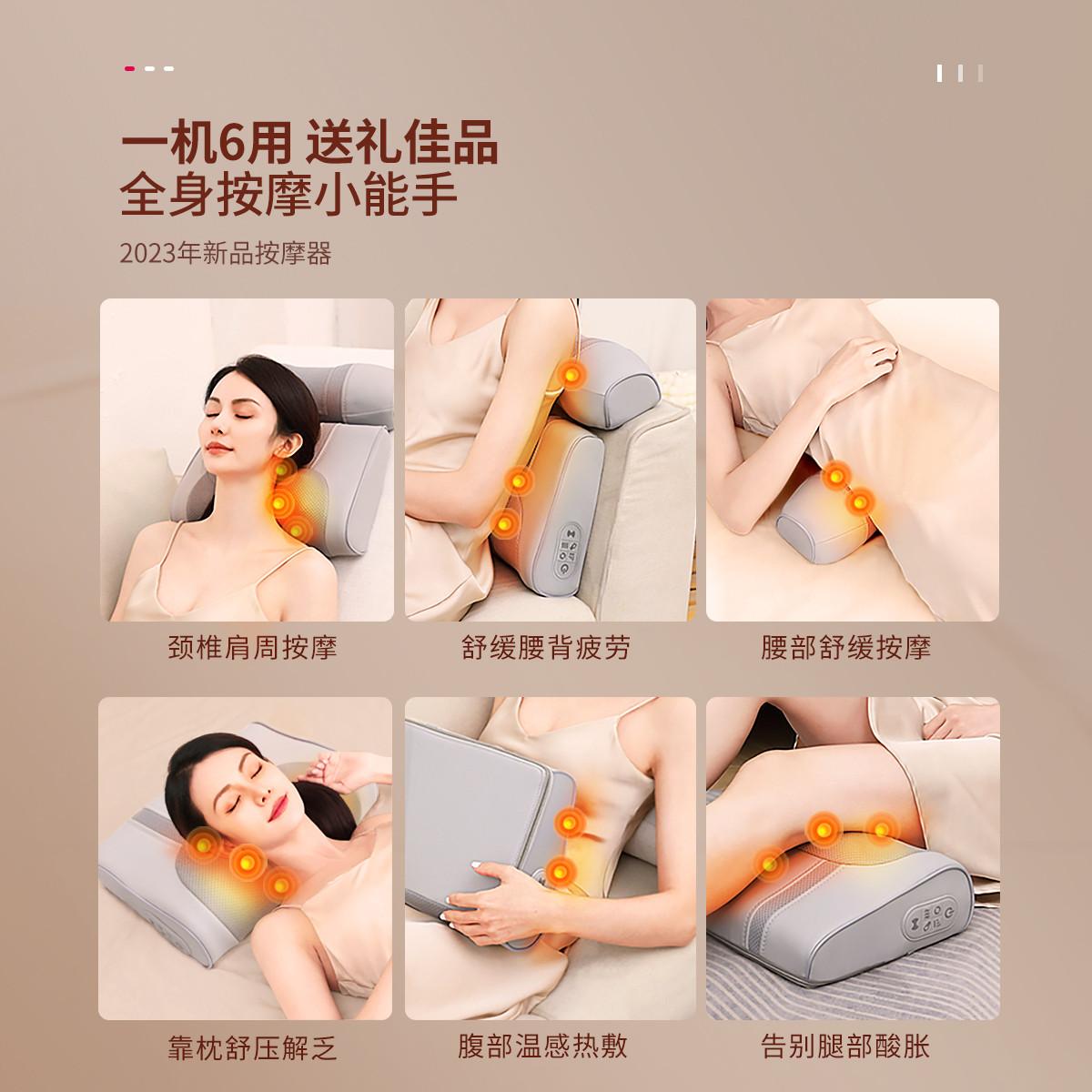 一机6用 送礼佳品
全身按摩小能手

2023年新品按摩器

颈椎肩周按摩

舒缓腰背疲劳

腰部舒缓按摩

靠枕舒压解乏

腹部温感热敷

告别腿部酸胀