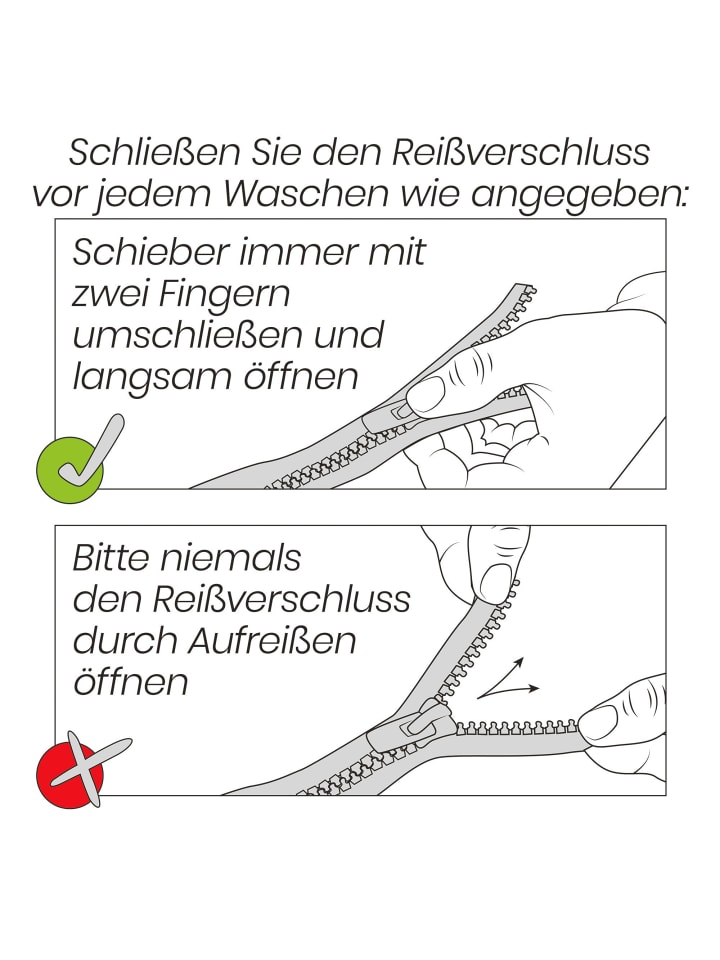 Schließen Sie den Reißverschluss vor jedem Waschen wie angegeben:

Schieber immer mit zwei Fingern umschließen und langsam öffnen

Bitte niemals den Reißverschluss durch Aufreißen öffnen