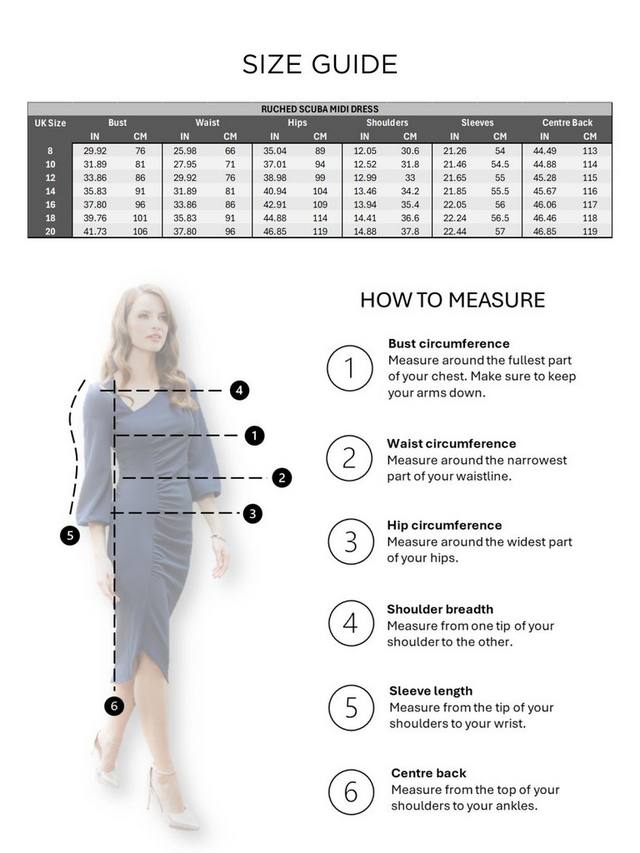 SIZE GUIDE

RUCHED SCUBA MIDI DRESS

| UK Size | Bust IN | Bust CM | Waist IN | Waist CM | Hips IN | Hips CM | Shoulders IN | Shoulders CM | Sleeves IN | Sleeves CM | Centre Back IN | Centre Back CM |
|---|---|---|---|---|---|---|---|---|---|---|---|---|
| 8 | 29.92 | 76 | 25.98 | 66 | 35.04 | 89 | 12.05 | 30.6 | 21.26 | 54 | 44.49 | 113 |
| 10 | 31.89 | 81 | 27.95 | 71 | 37.01 | 94 | 12.52 | 31.8 | 21.46 | 54.5 | 44.88 | 114 |
| 12 | 33.86 | 86 | 29.92 | 76 | 38.98 | 99 | 12.99 | 33 | 21.65 | 55 | 45.28 | 115 |
| 14 | 35.83 | 91 | 31.89 | 81 | 40.94 | 104 | 13.46 | 34.2 | 21.85 | 55.5 | 45.67 | 116 |
| 16 | 37.80 | 96 | 33.86 | 86 | 42.91 | 109 | 13.94 | 35.4 | 22.05 | 56 | 46.06 | 117 |
| 18 | 39.76 | 101 | 35.83 | 91 | 44.88 | 114 | 14.41 | 36.6 | 22.24 | 56.5 | 46.46 | 118 |
| 20 | 41.73 | 106 | 37.80 | 96 | 46.85 | 119 | 14.88 | 37.8 | 22.44 | 57 | 46.85 | 119 |

4
1
2
3
5
6

HOW TO MEASURE

1
Bust circumference
Measure around the fullest part of your chest. Make sure to keep your arms down.

2
Waist circumference
Measure around the narrowest part of your waistline.

3
Hip circumference
Measure around the widest part of your hips.

4
Shoulder breadth
Measure from one tip of your shoulder to the other.

5
Sleeve length
Measure from the tip of your shoulders to your wrist.

6
Centre back
Measure from the top of your shoulders to your ankles.