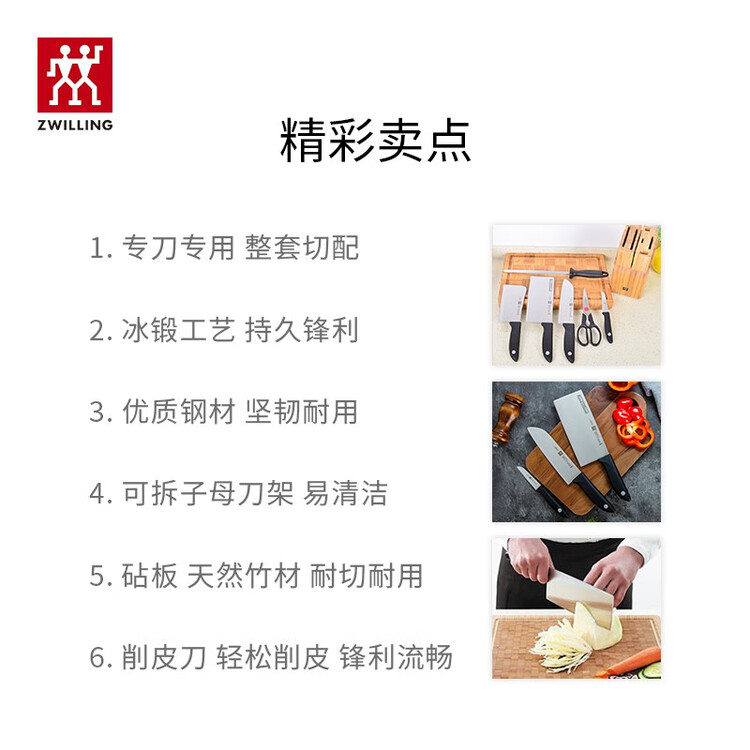 ZWILLING

精彩卖点

1. 专刀专用 整套切配

2. 冰锻工艺 持久锋利

3. 优质钢材 坚韧耐用

4. 可拆子母刀架 易清洁

5. 砧板 天然竹材 耐切耐用

6. 削皮刀 轻松削皮 锋利流畅